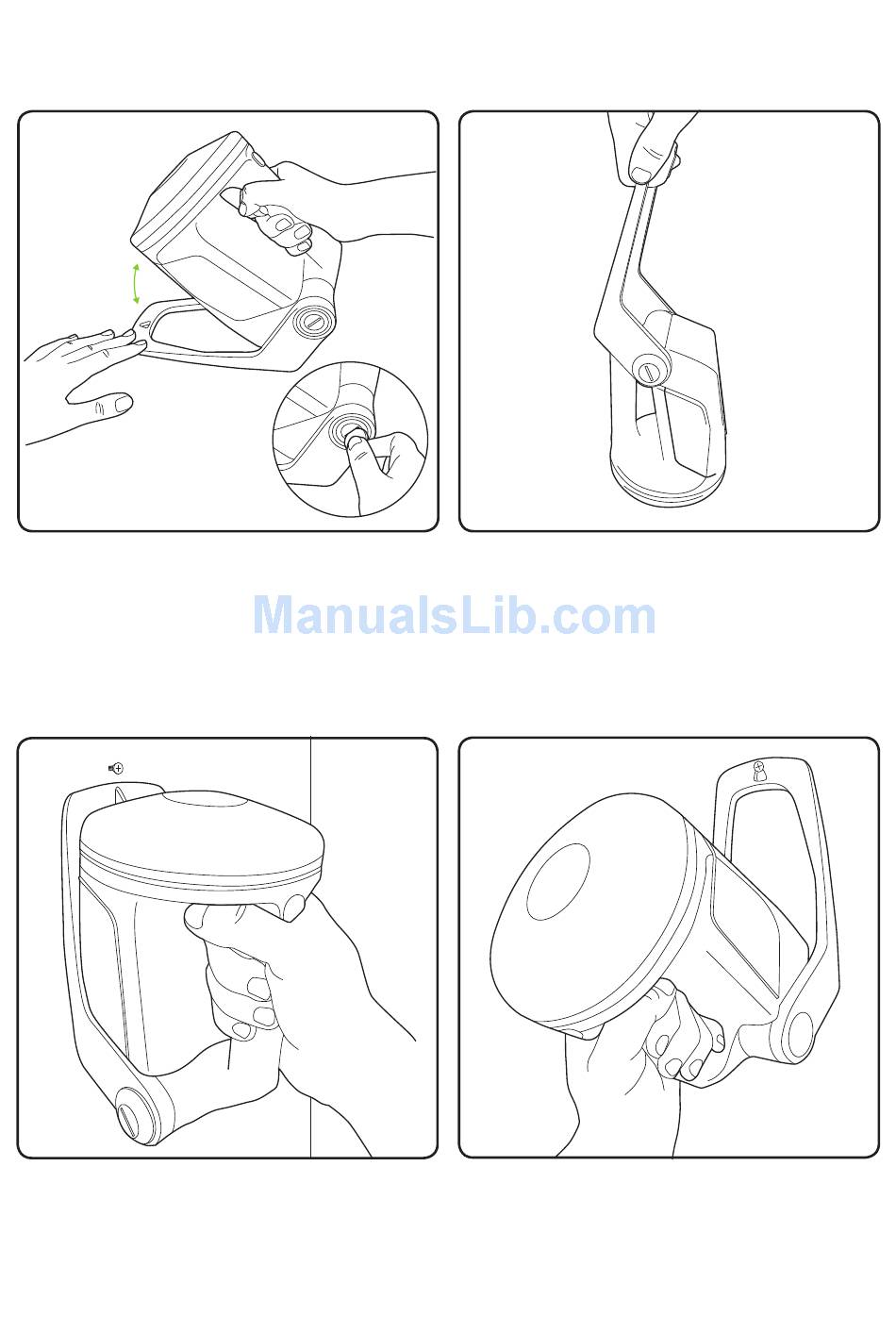 ManualsLib.com