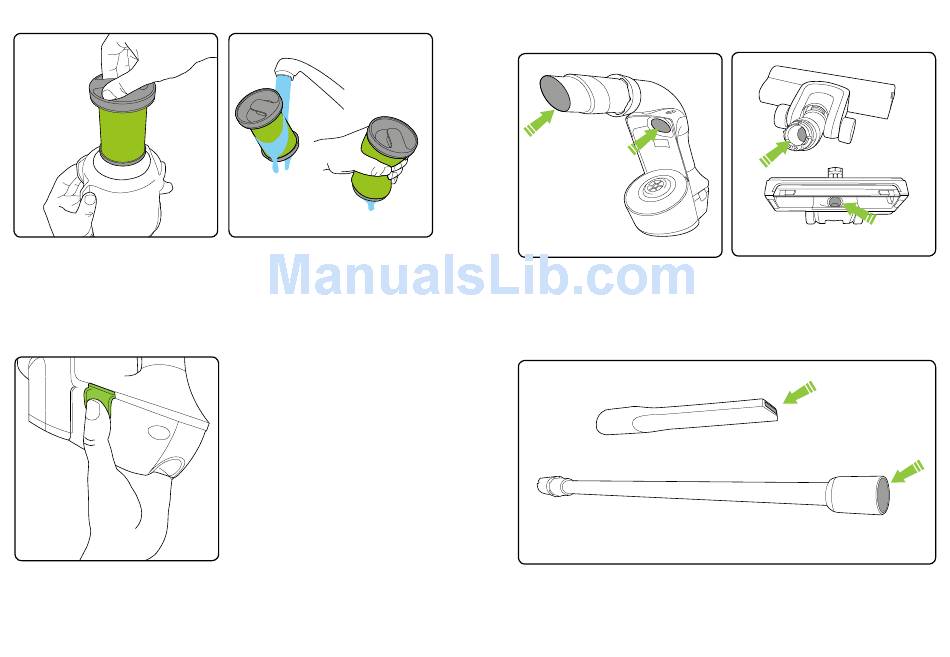 ManualsLib.com