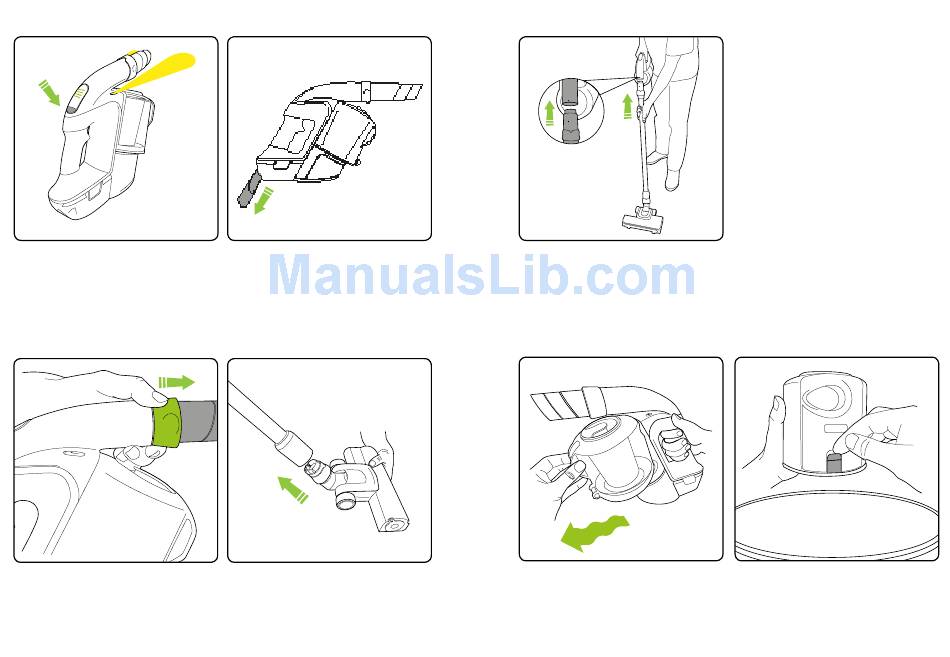 ManualsLib.com