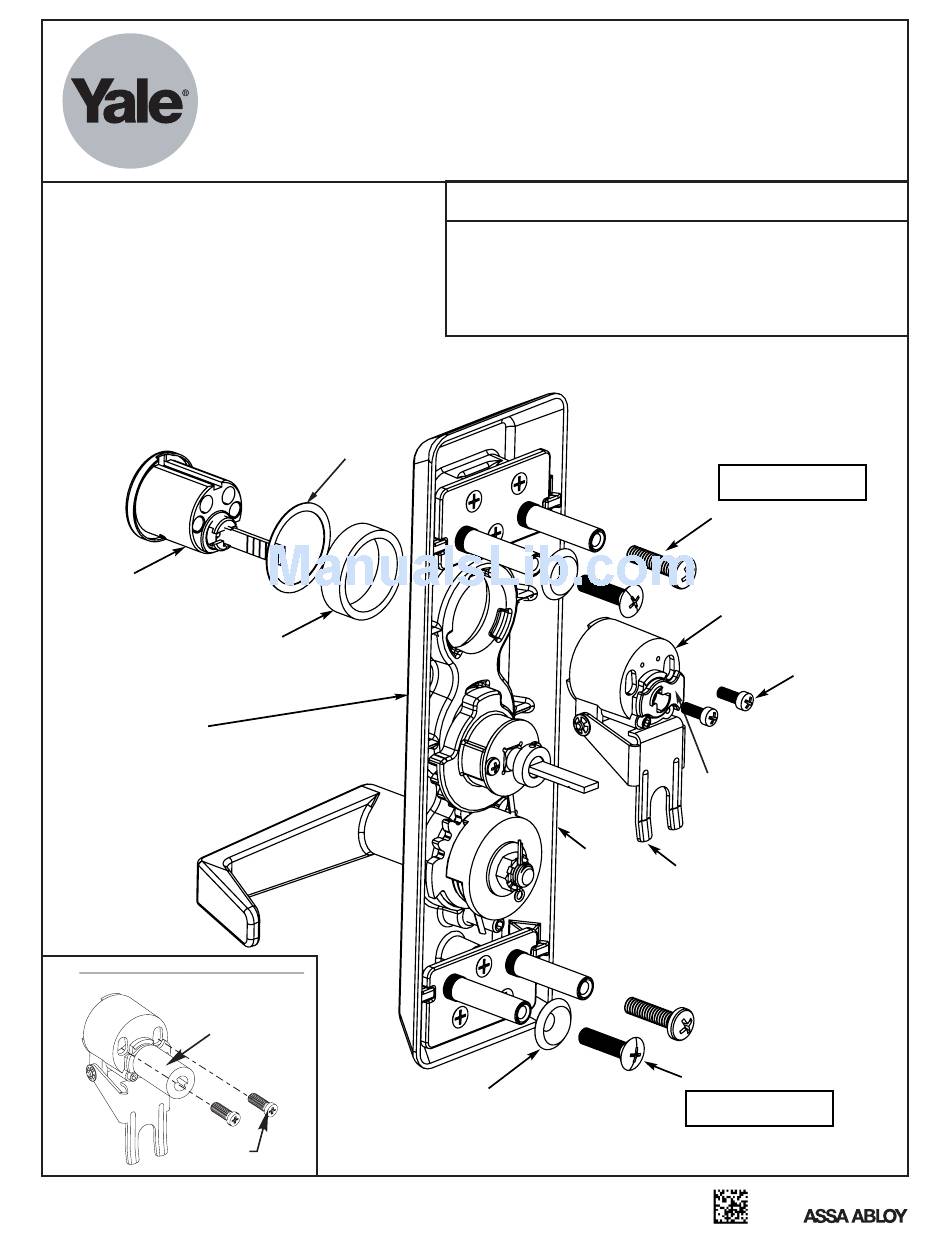 Yale®

ManualsLib.com

ASSA ABLOY