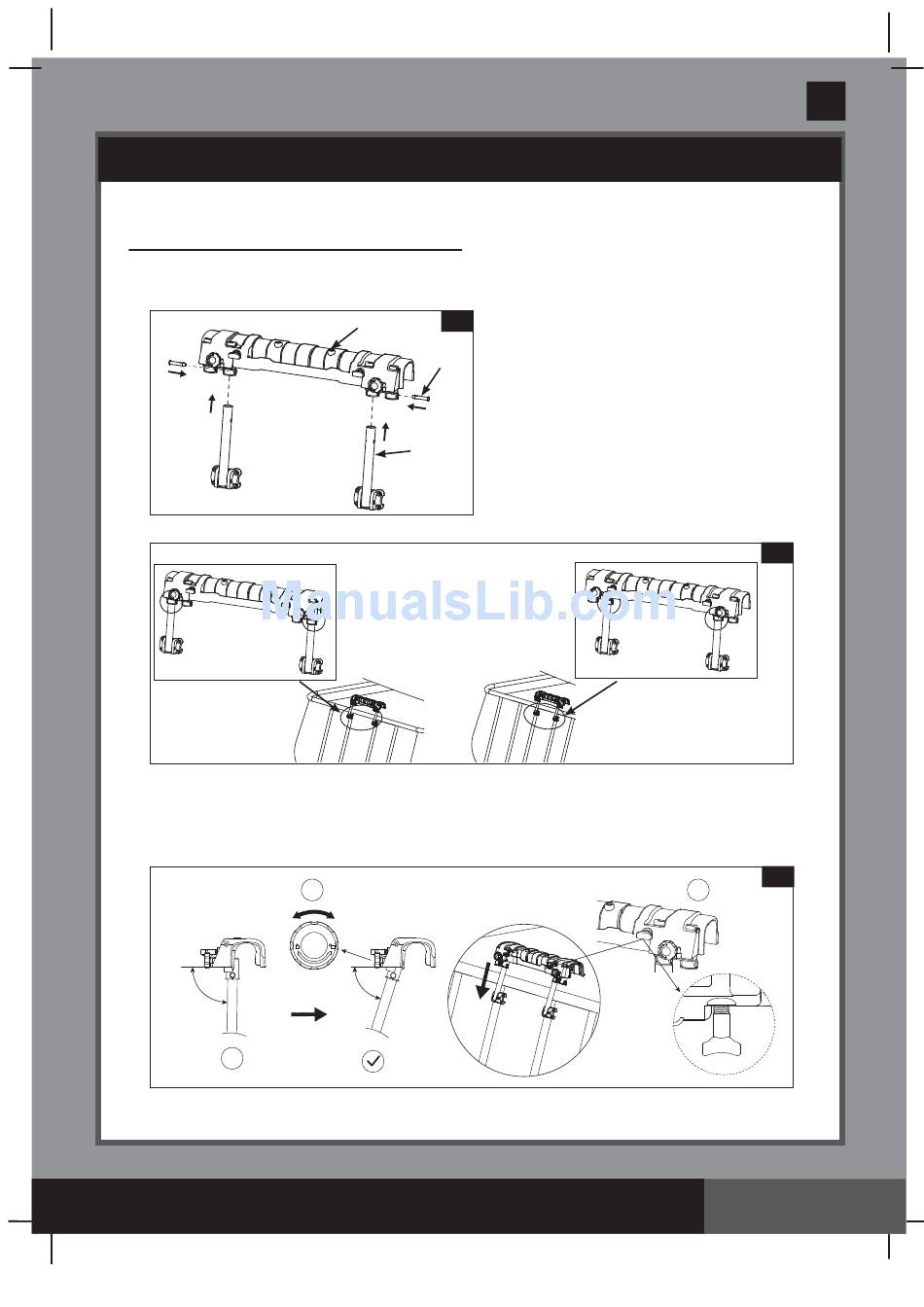 ManualsLib.com