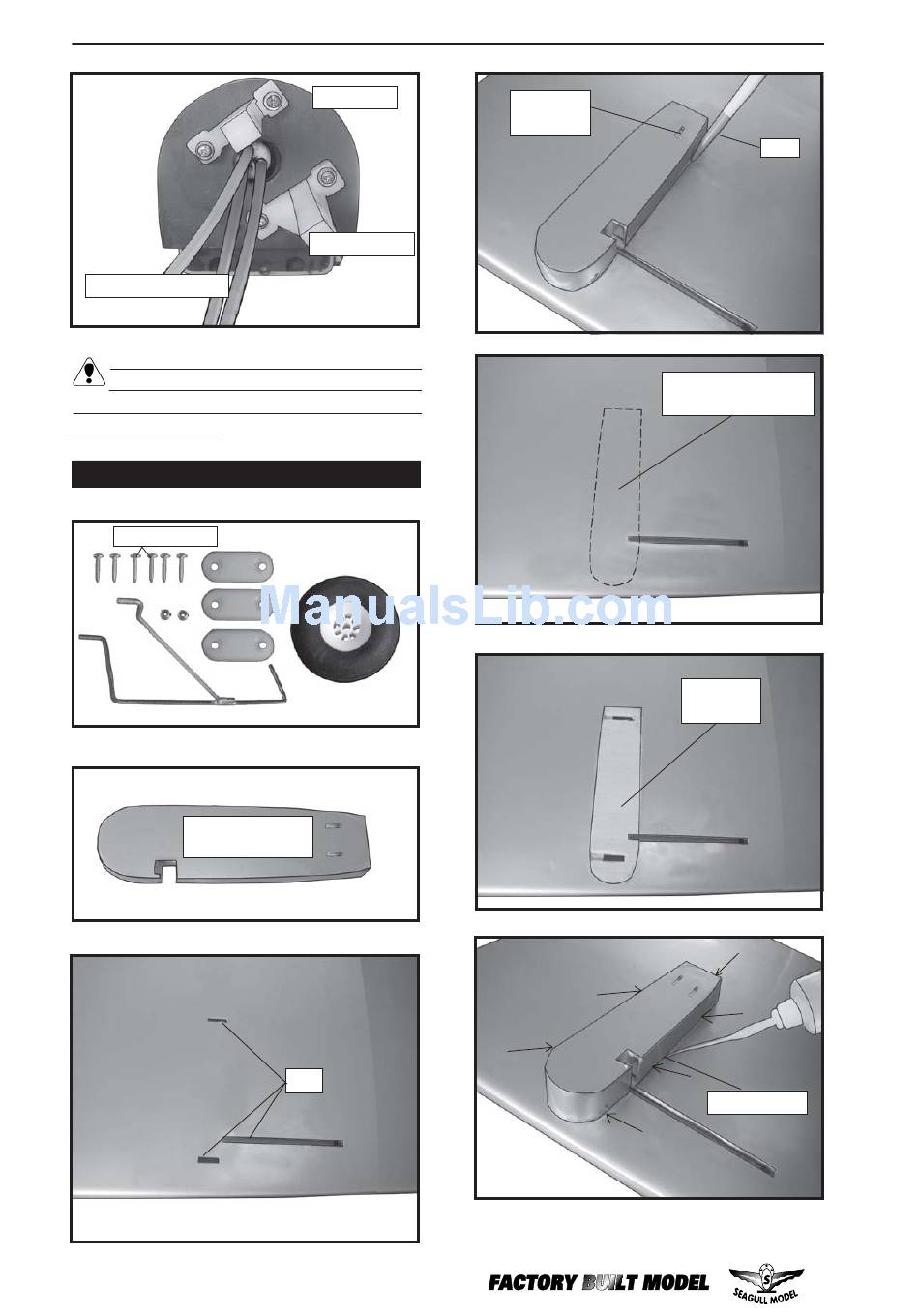 ManualsLib.com

FACTORY BUILT MODEL

SEAGULL MODEL