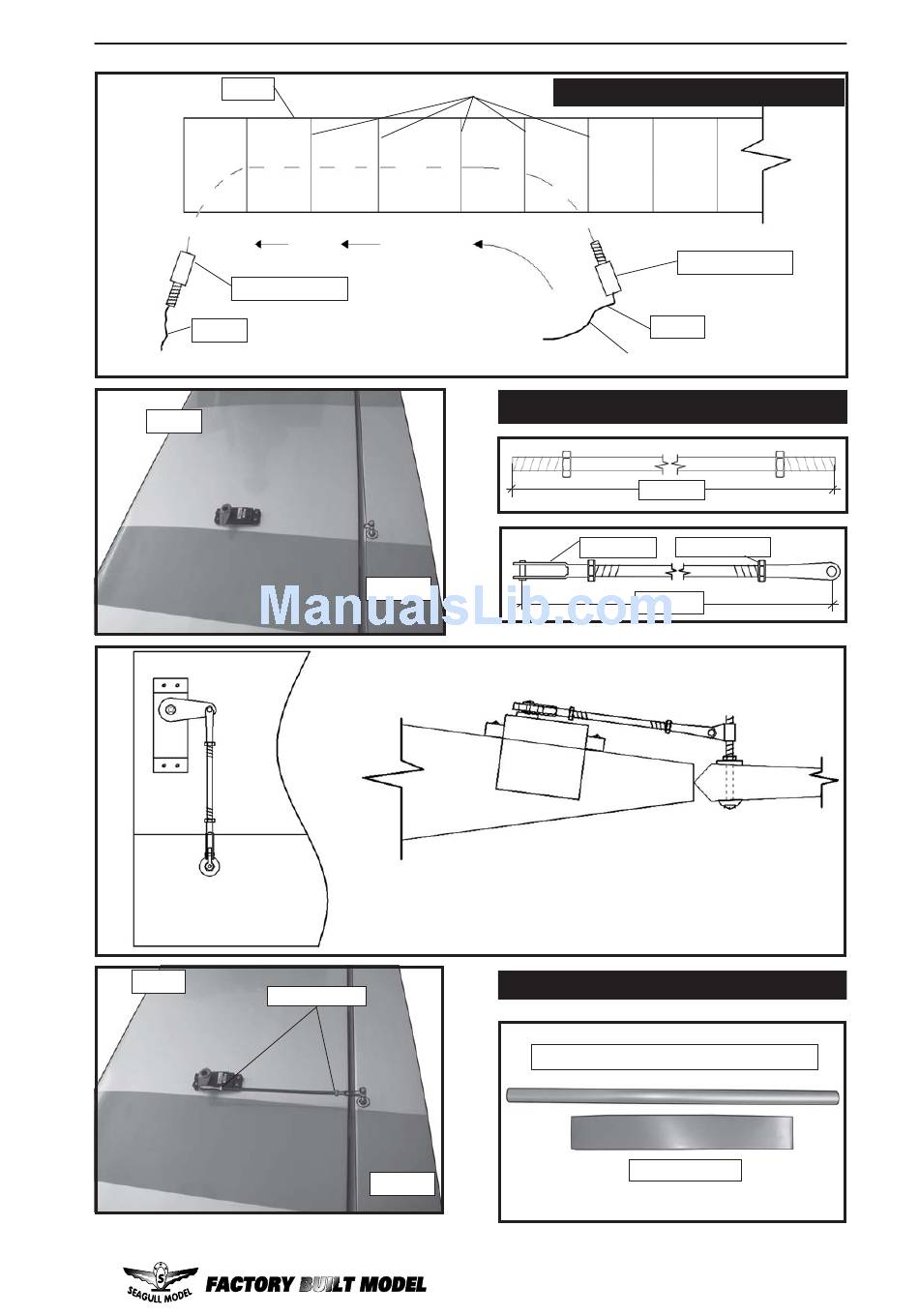 ManualsLib.com

SEAGULL MODEL FACTORY BUILT MODEL