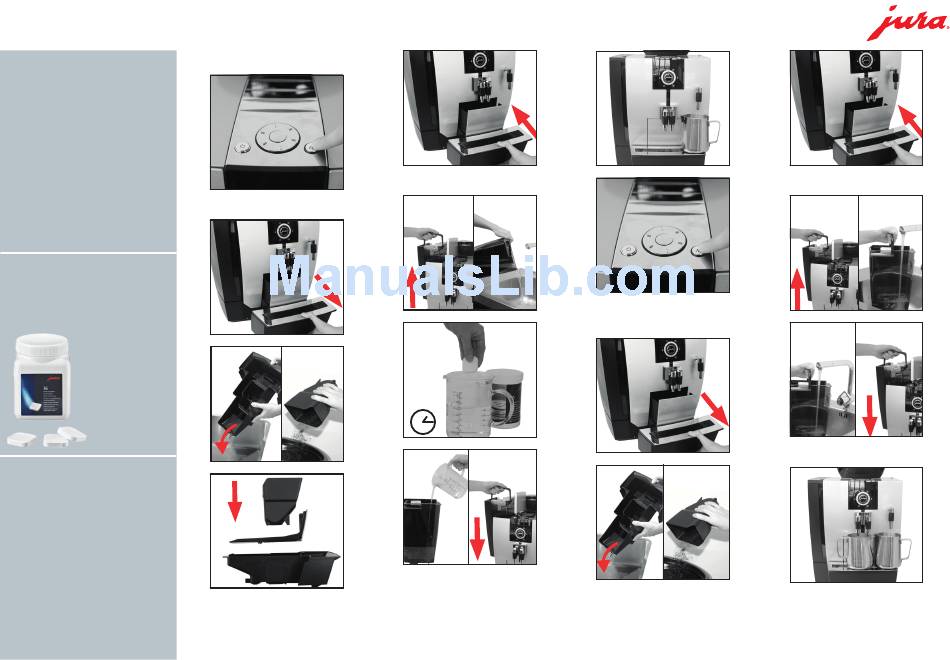 jura

ManualsLib.com