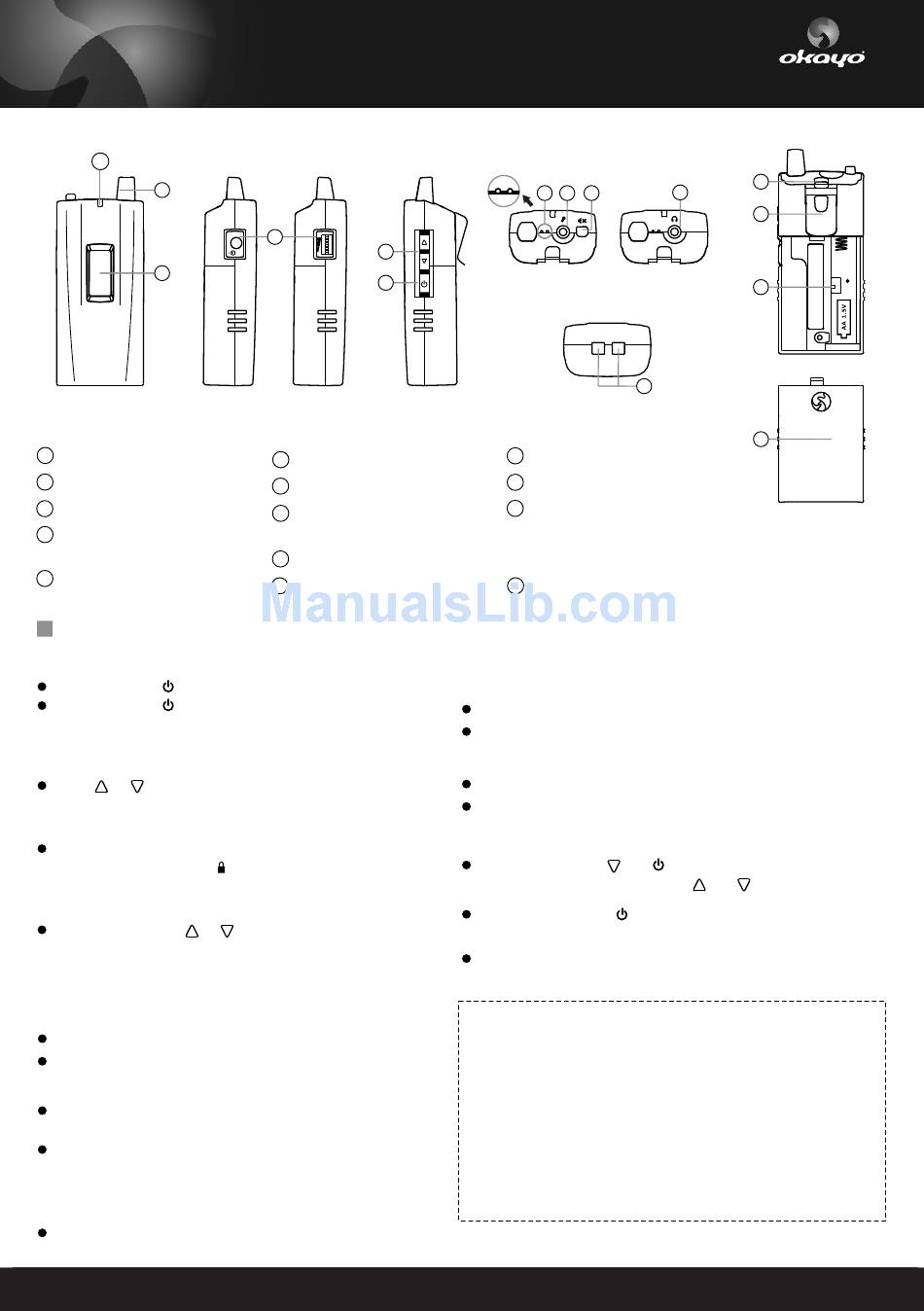 okayo

AA 1.5V

ManualsLib.com