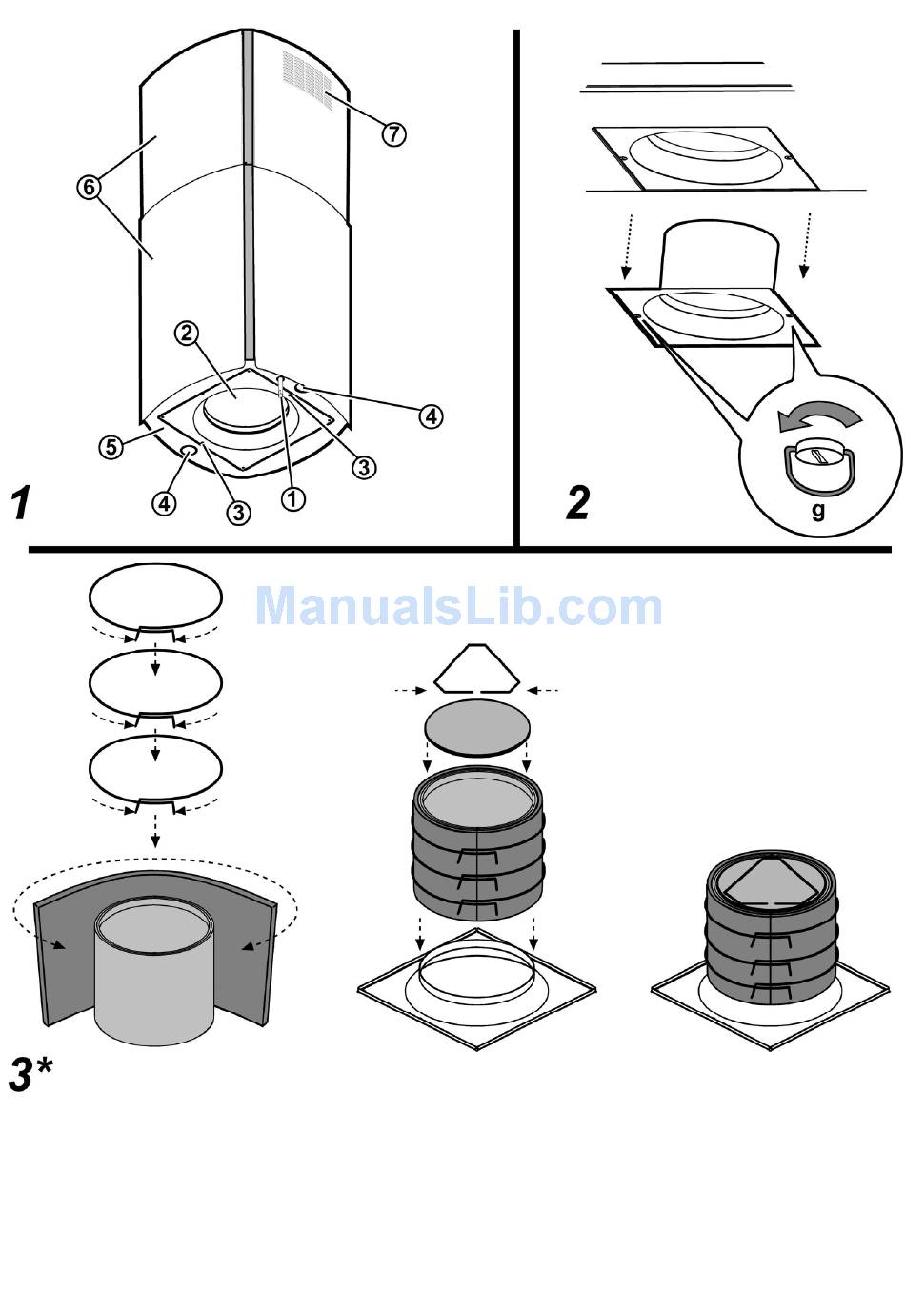 7
6
2
4
5
3
4
3
1
1
2
g
ManualsLib.com
3*