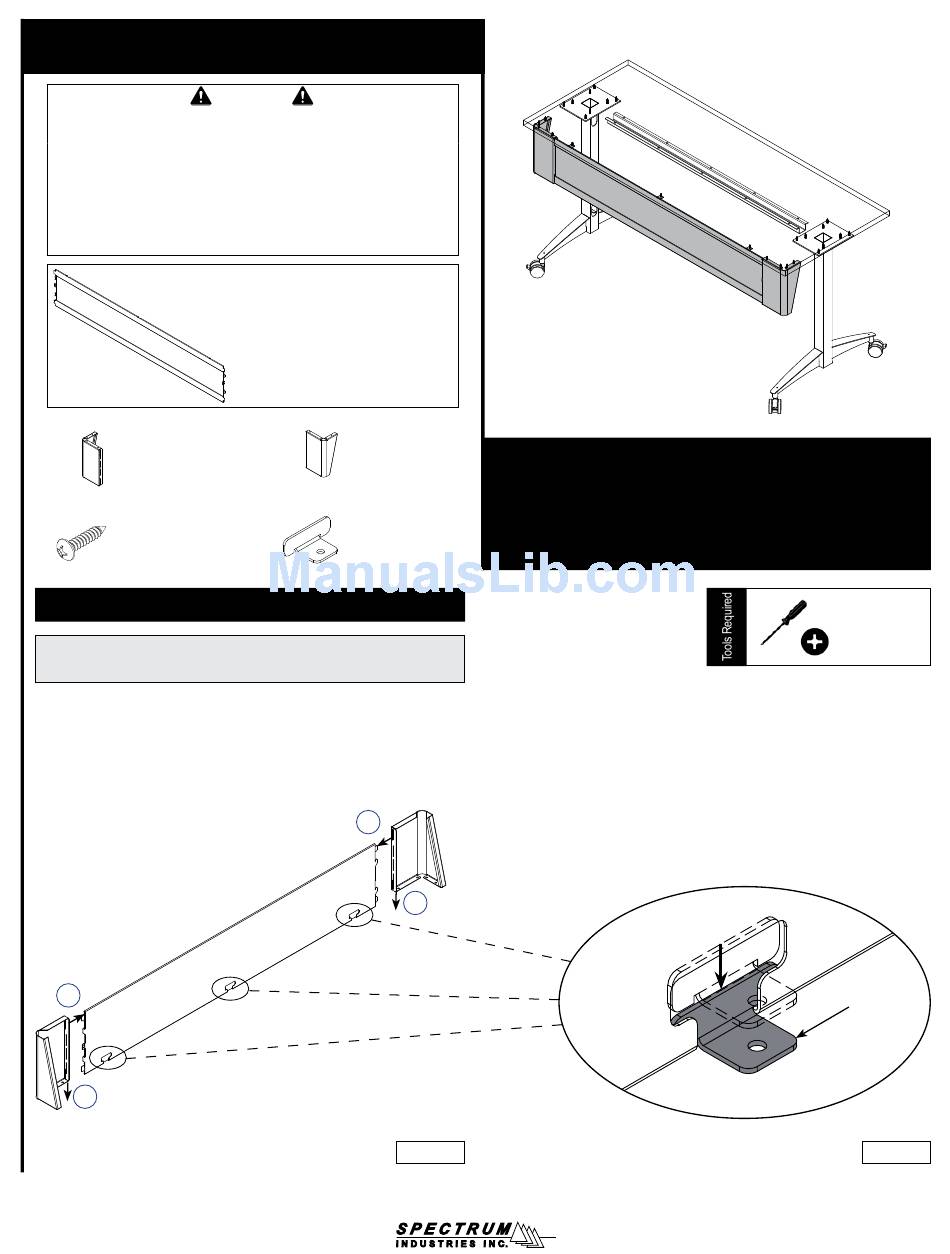 ManualsLib.com

Tools Required

SPECTRUM
INDUSTRIES INC.