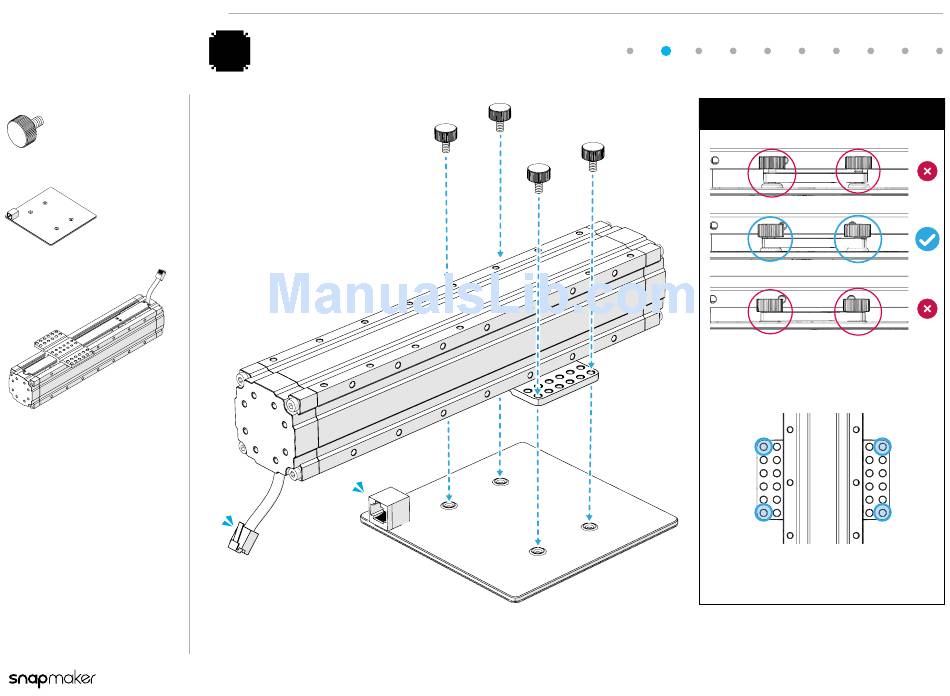 ManualsLib.com

snapmaker