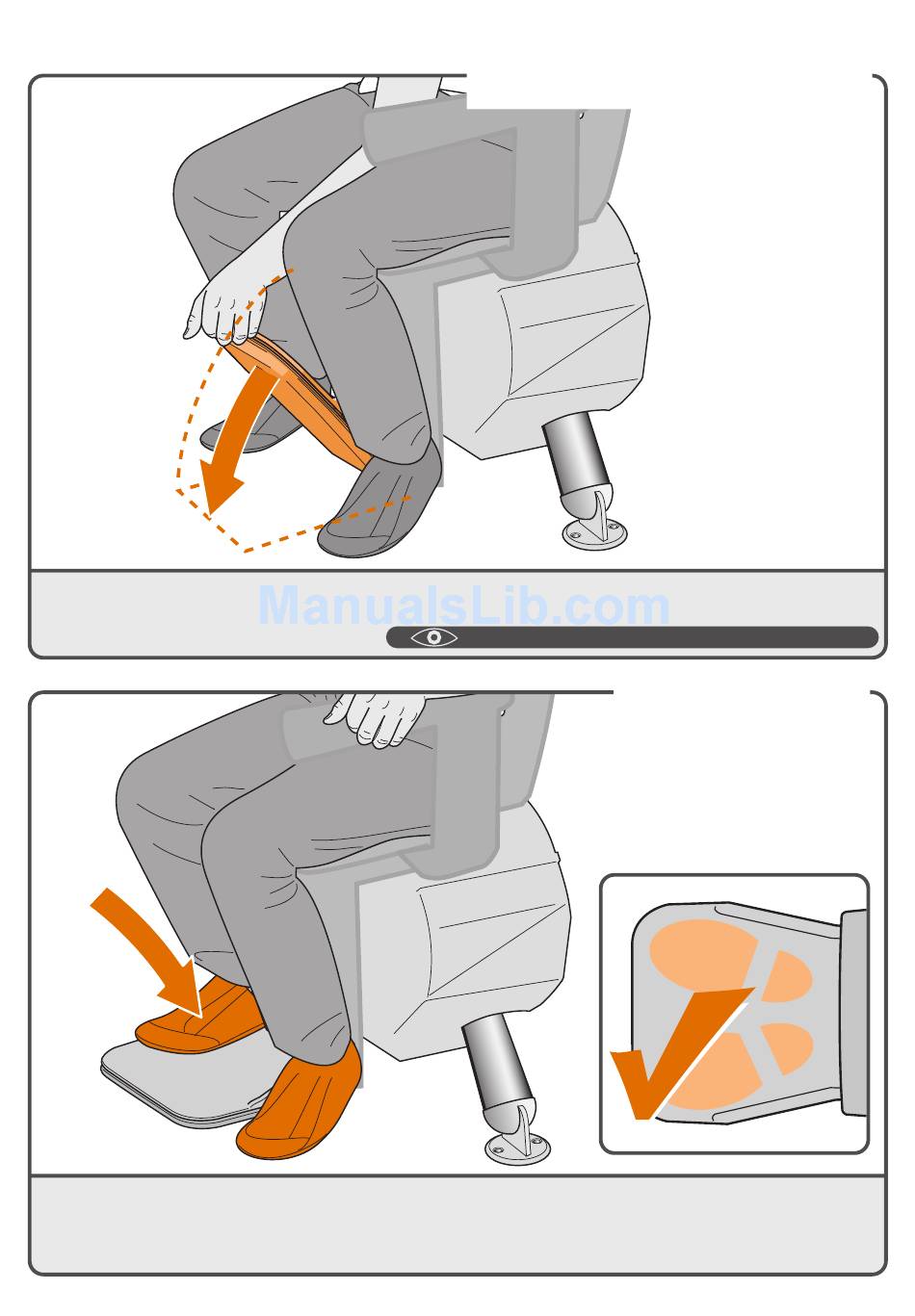 ManualsLib.com