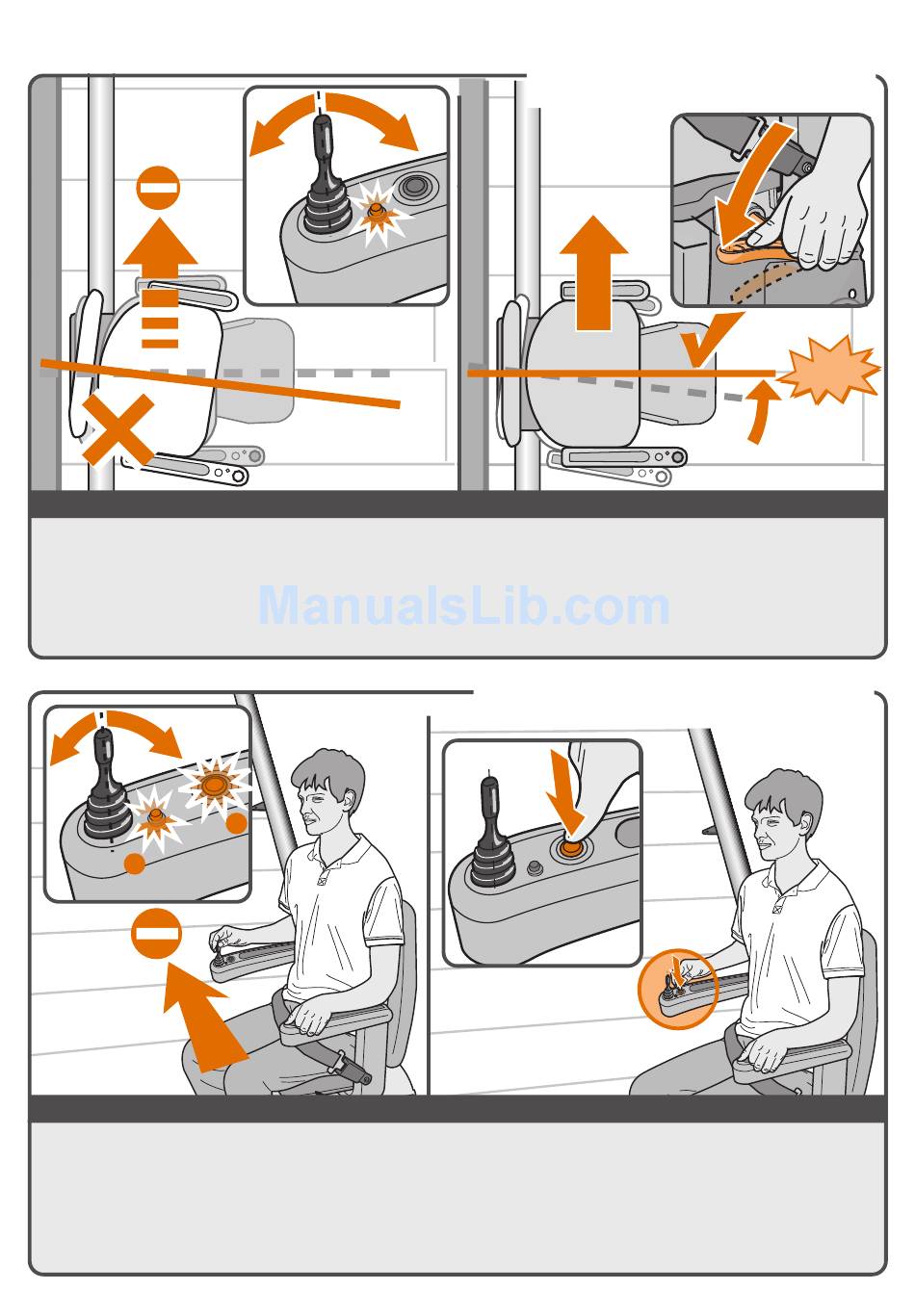 ManualsLib.com