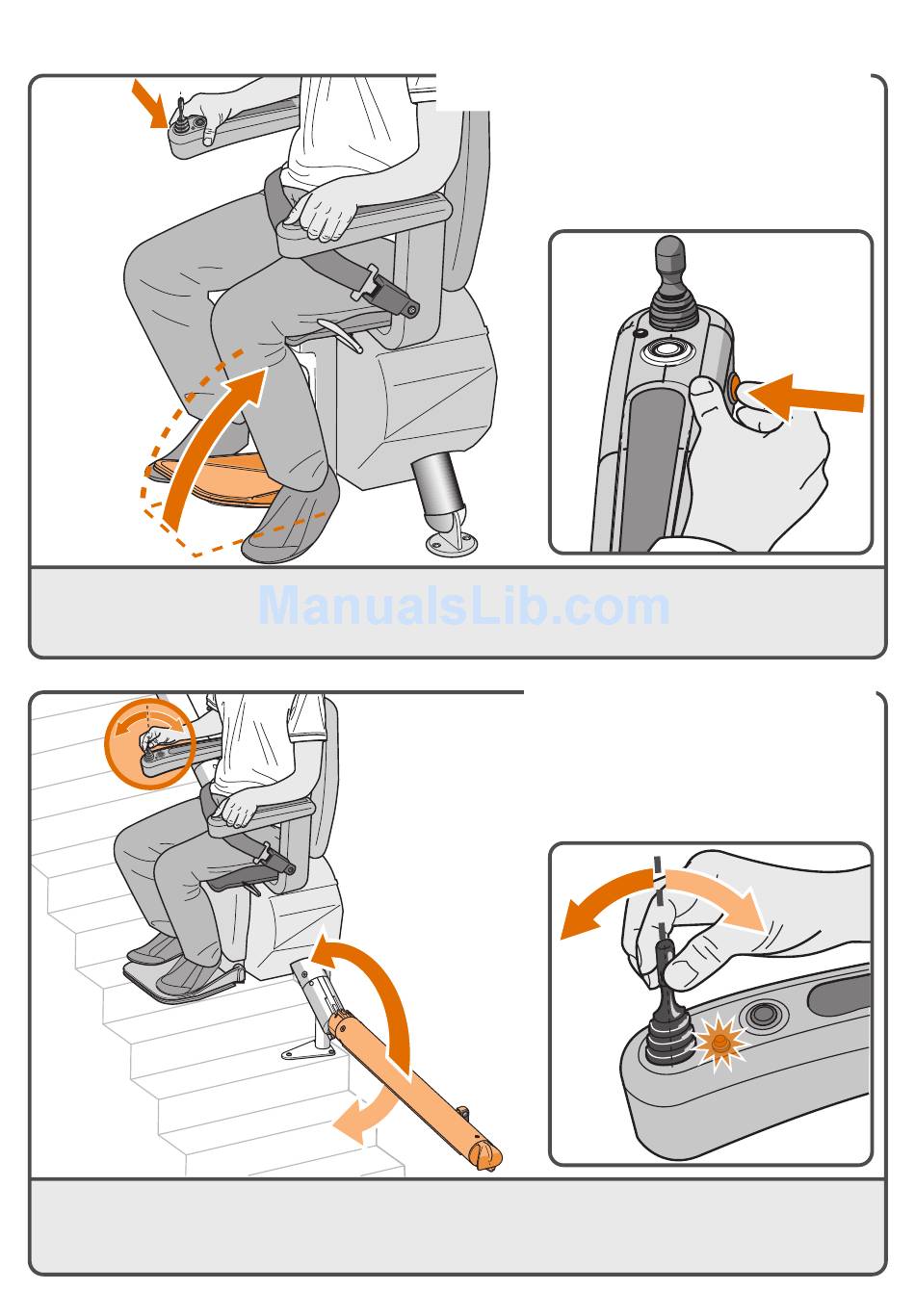 ManualsLib.com