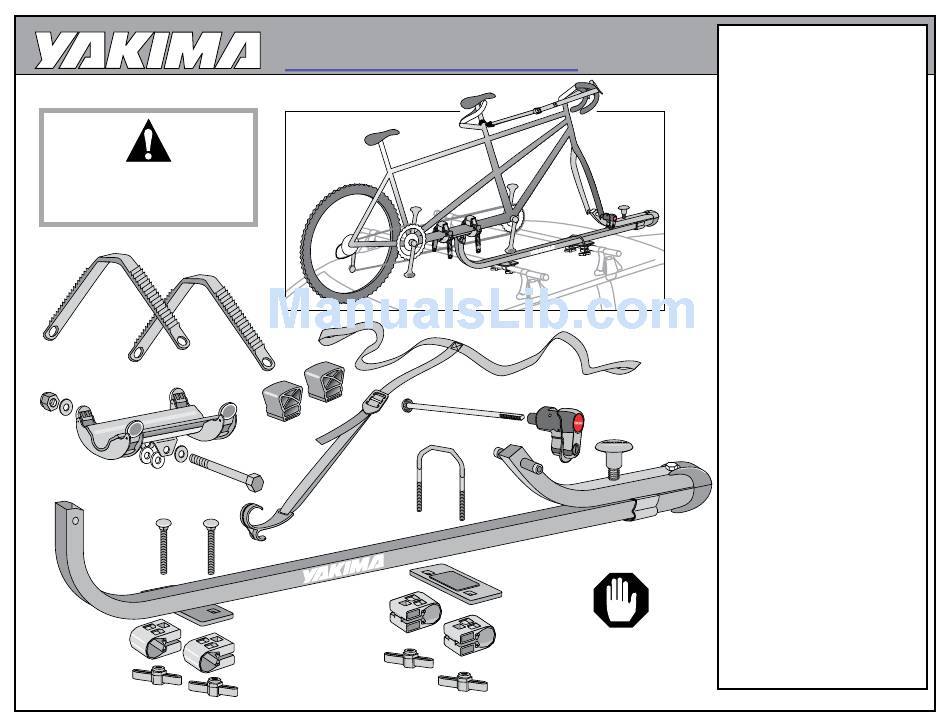 YAKIMA

ManualsLib.com

YAKIMA