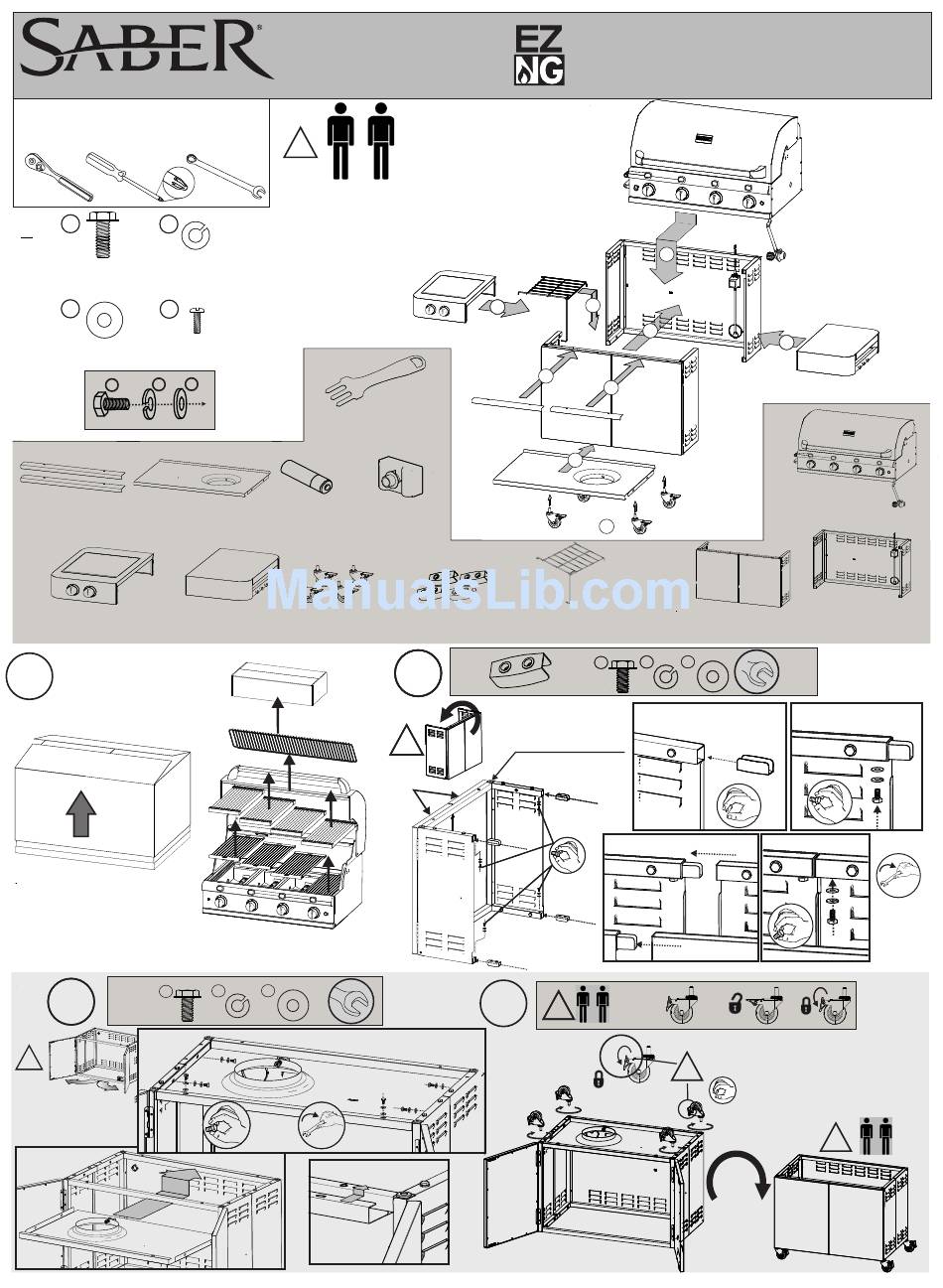 SABER®

EZ NG

ManualsLib.com