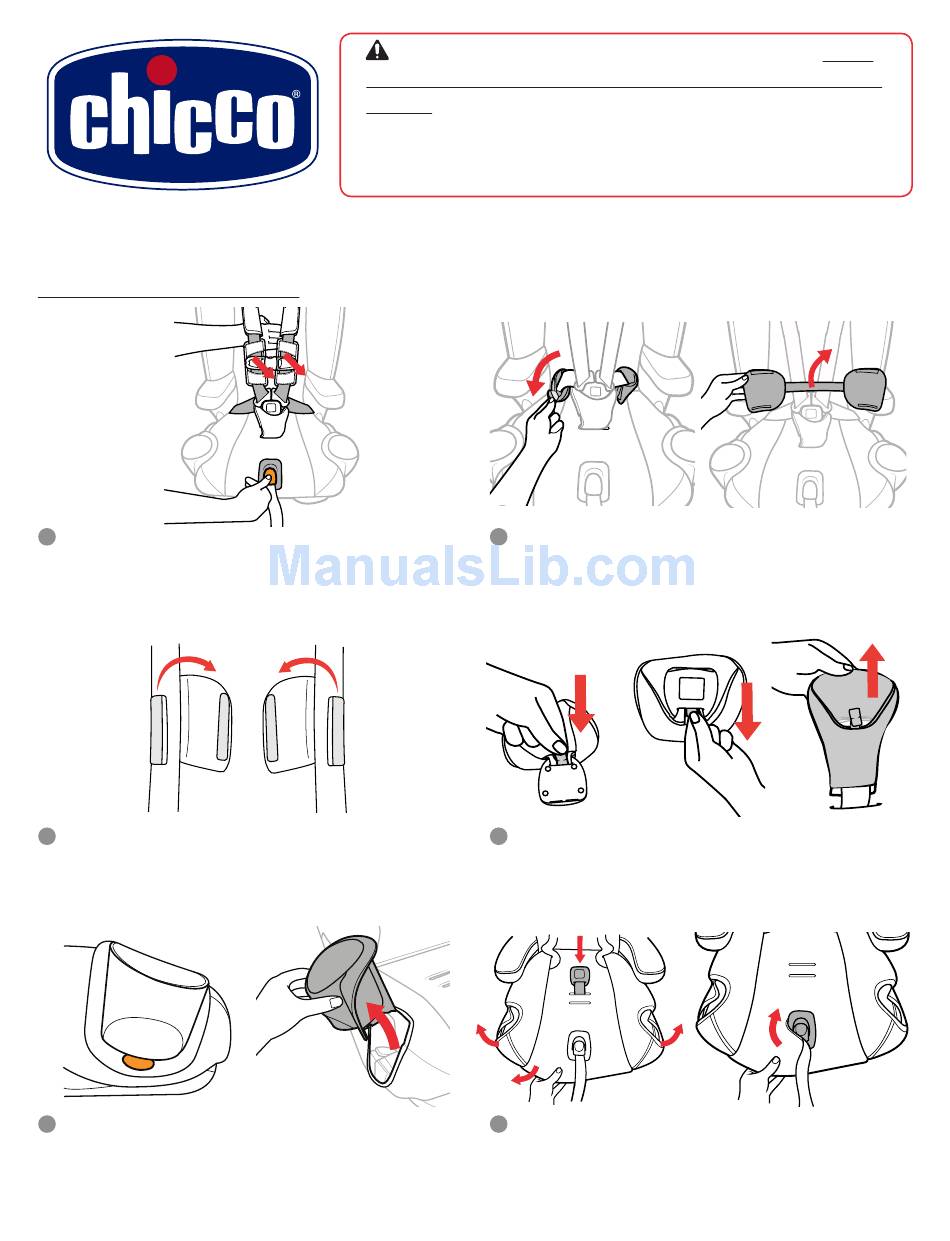 chicco®

ManualsLib.com