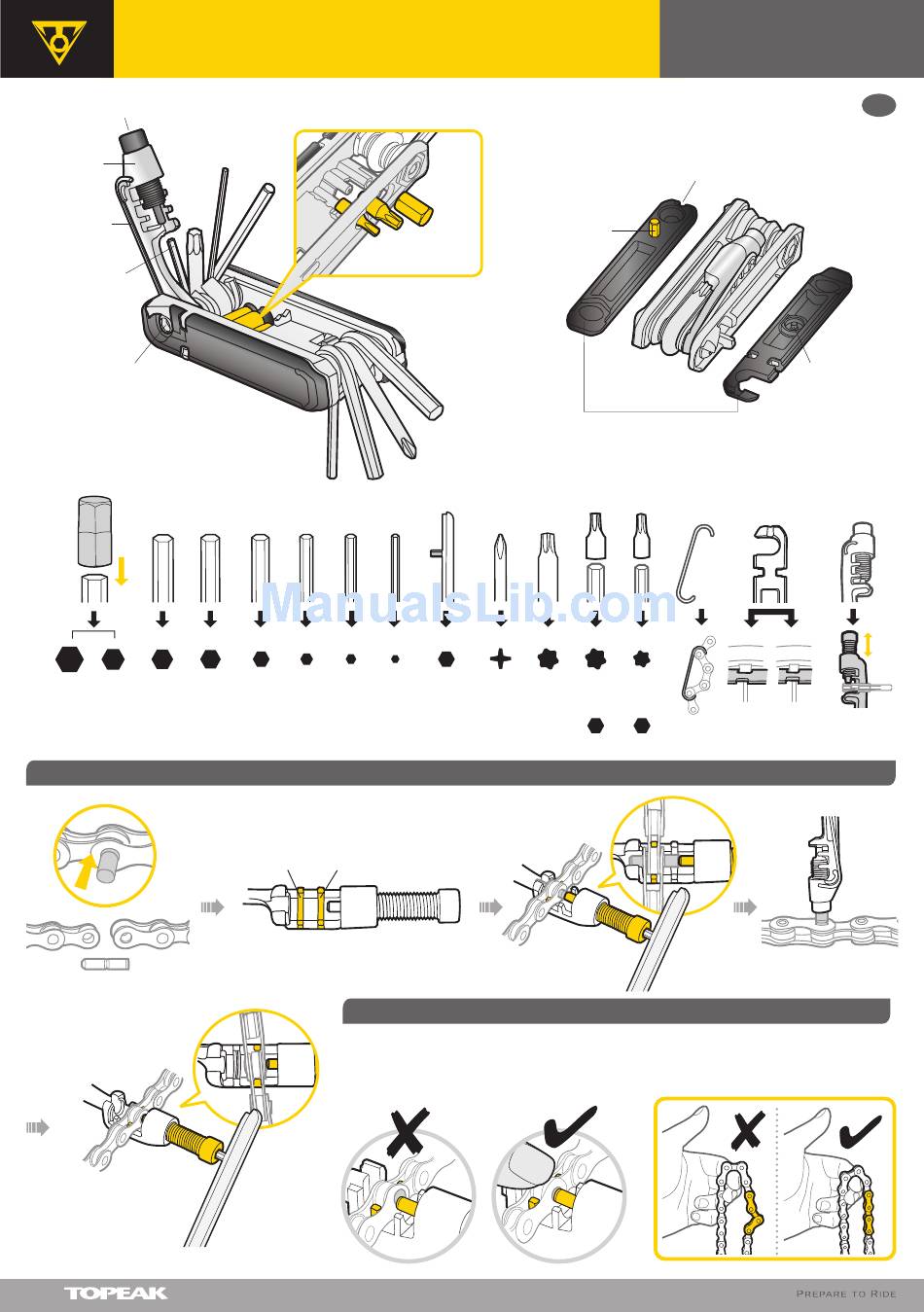 ManualsLib.com

TOPEAK

PREPARE TO RIDE