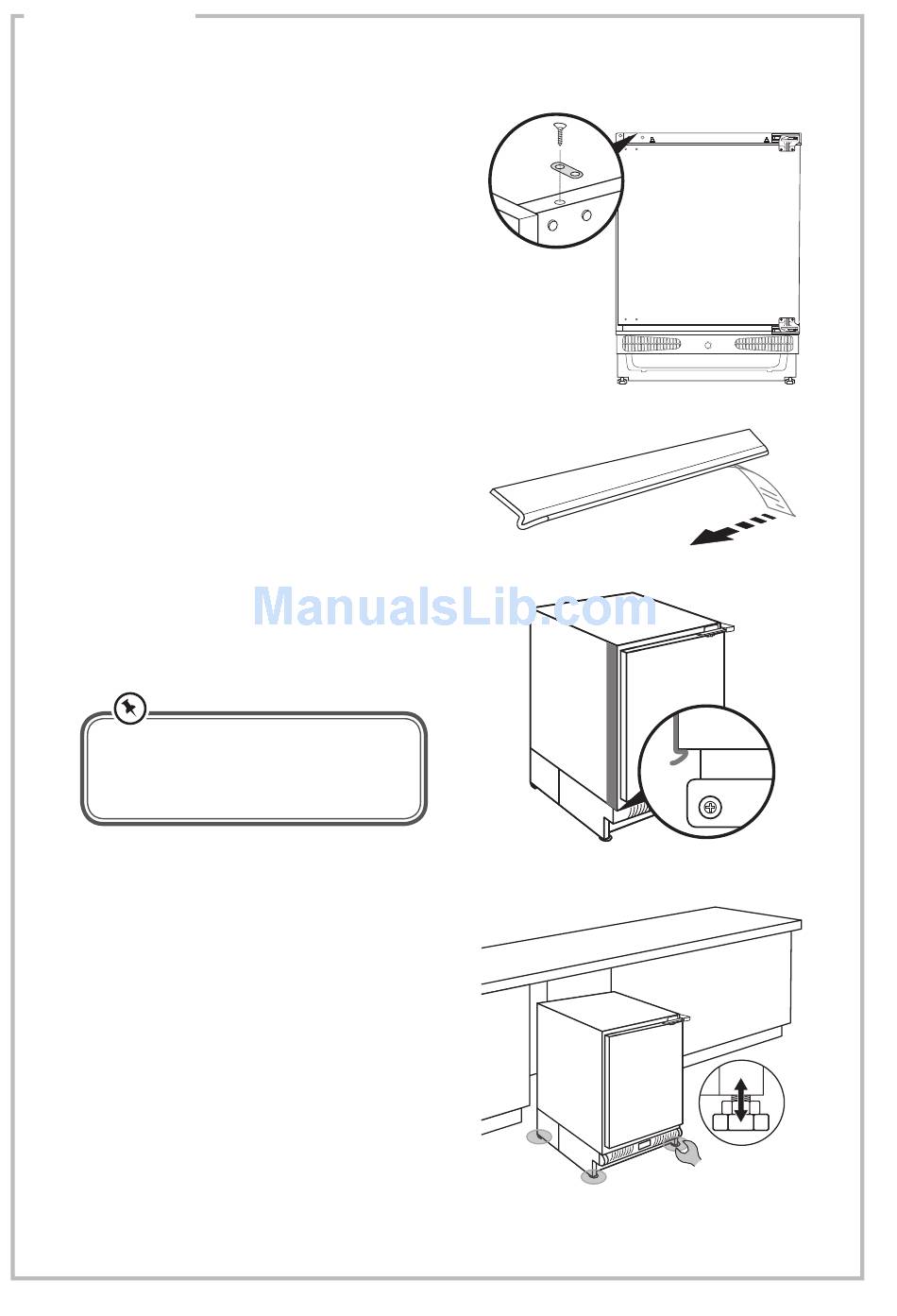 ManualsLib.com