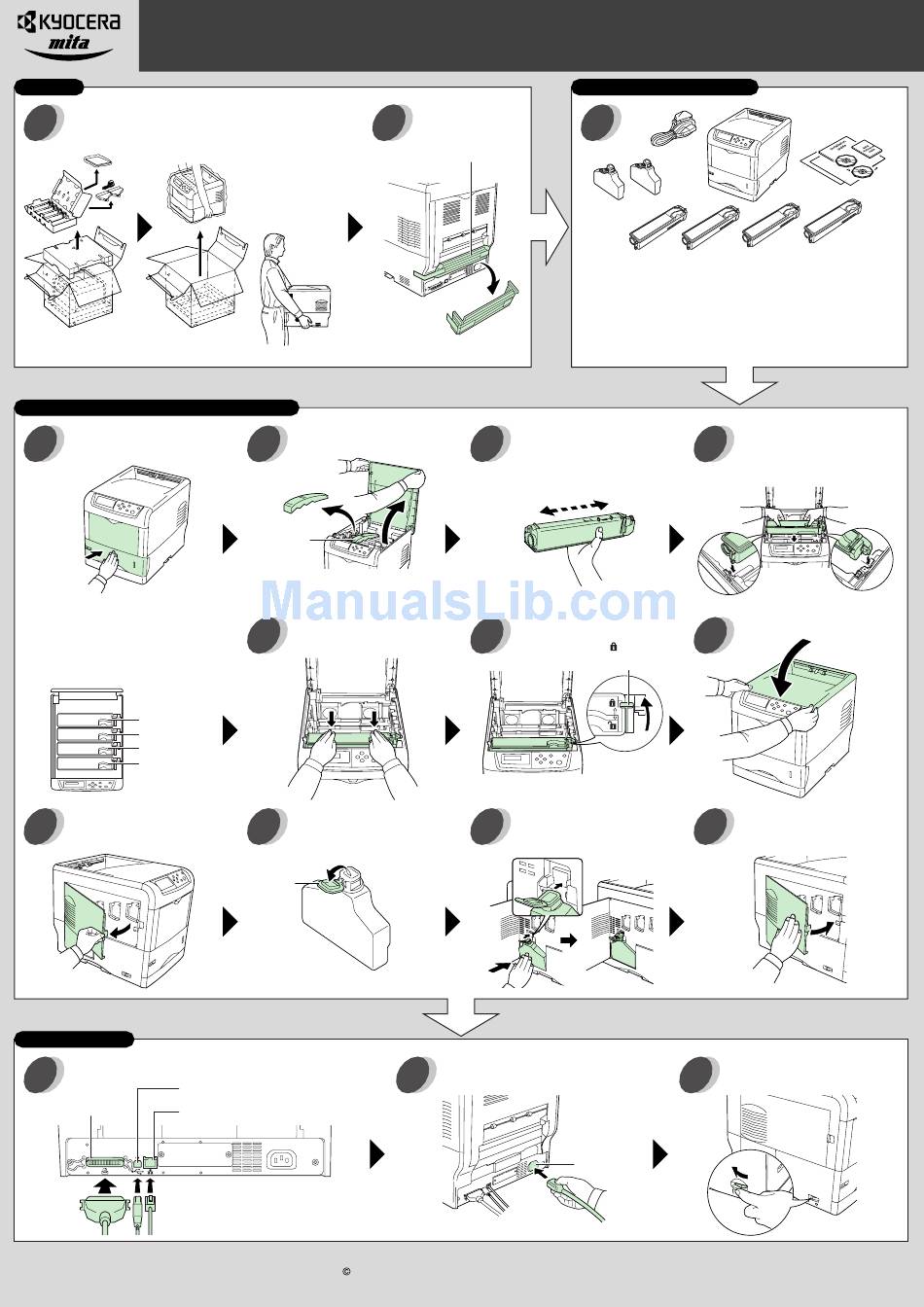 KYOCERA
mita

ManualsLib.com

©