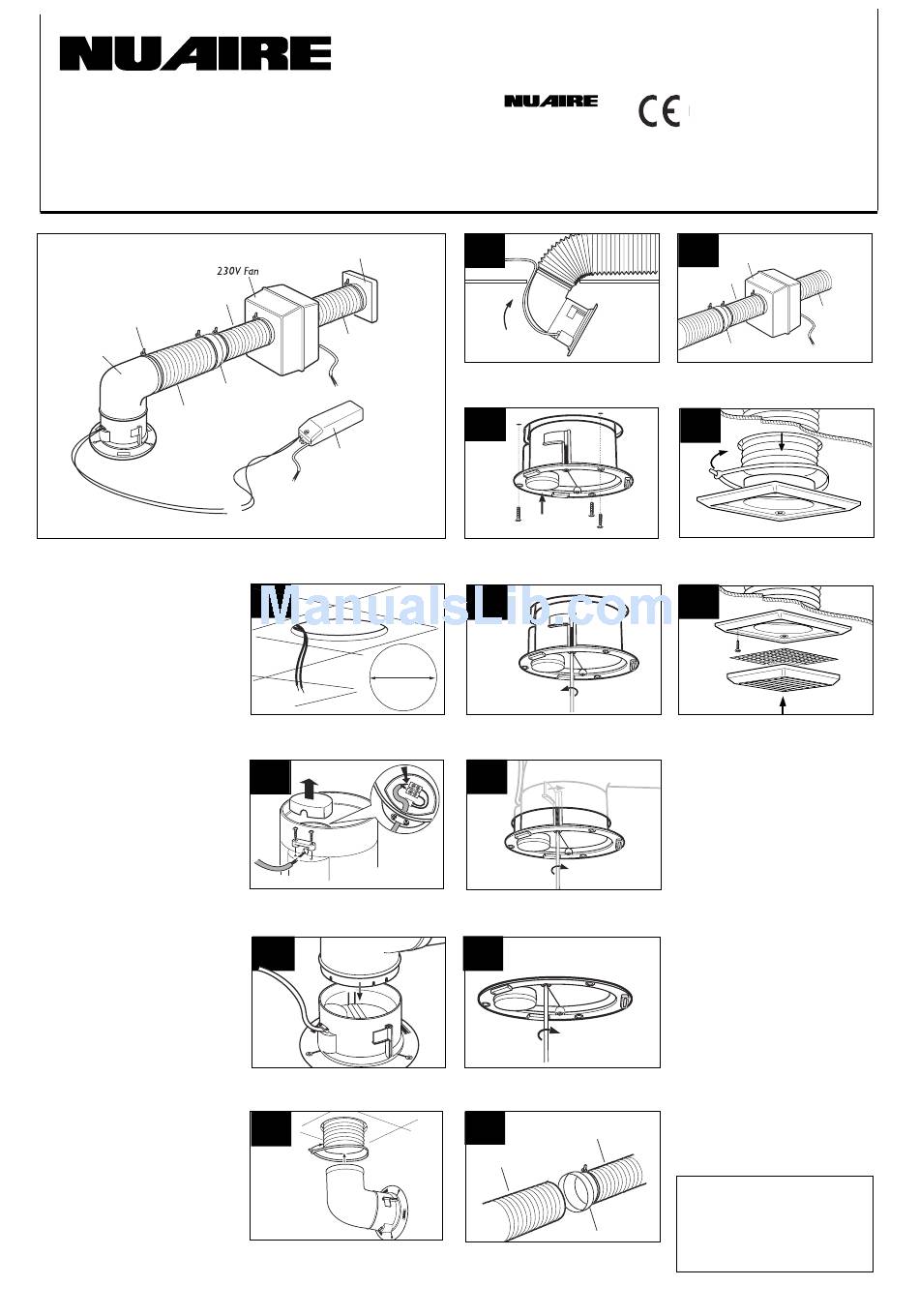 NUAIRE

NUAIRE

CE

230V Fan

ManualsLib.com