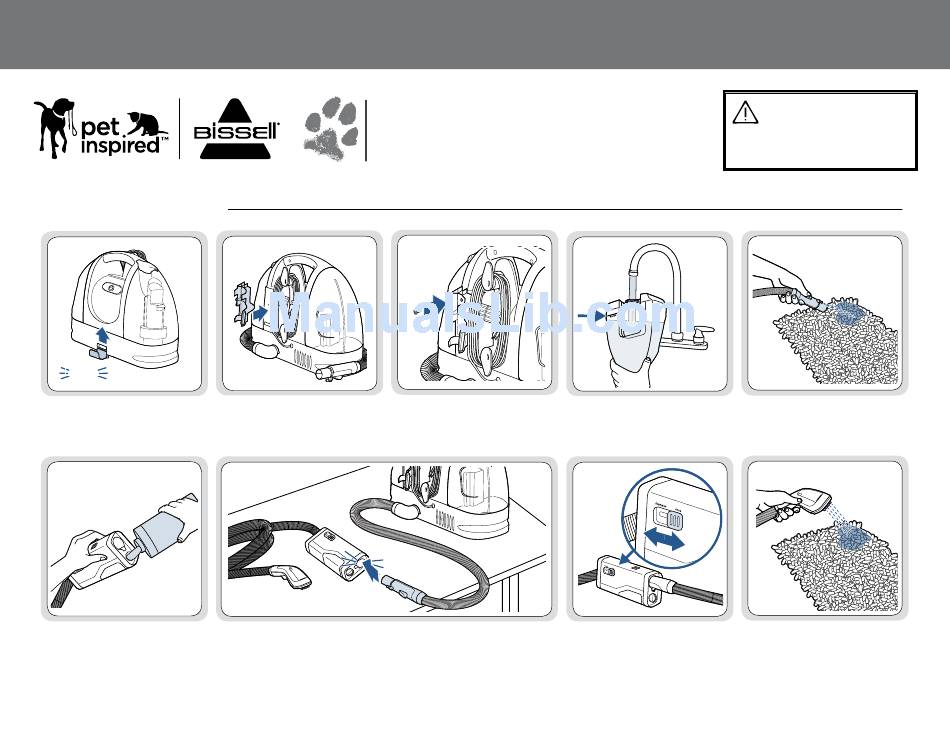 pet inspired™

BISSELL

ManualsLib.com