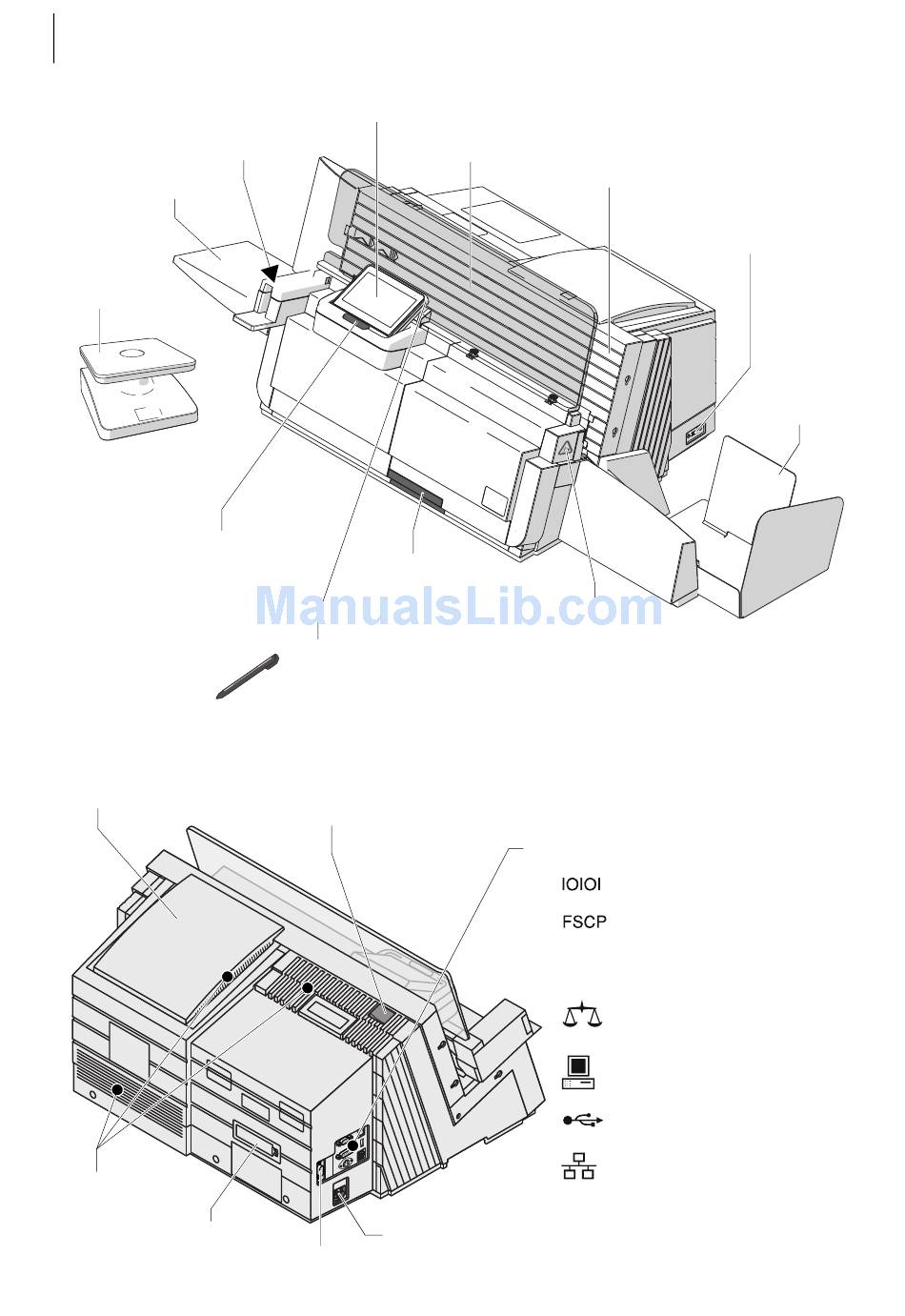 ManualsLib.com

IOIOI

FSCP