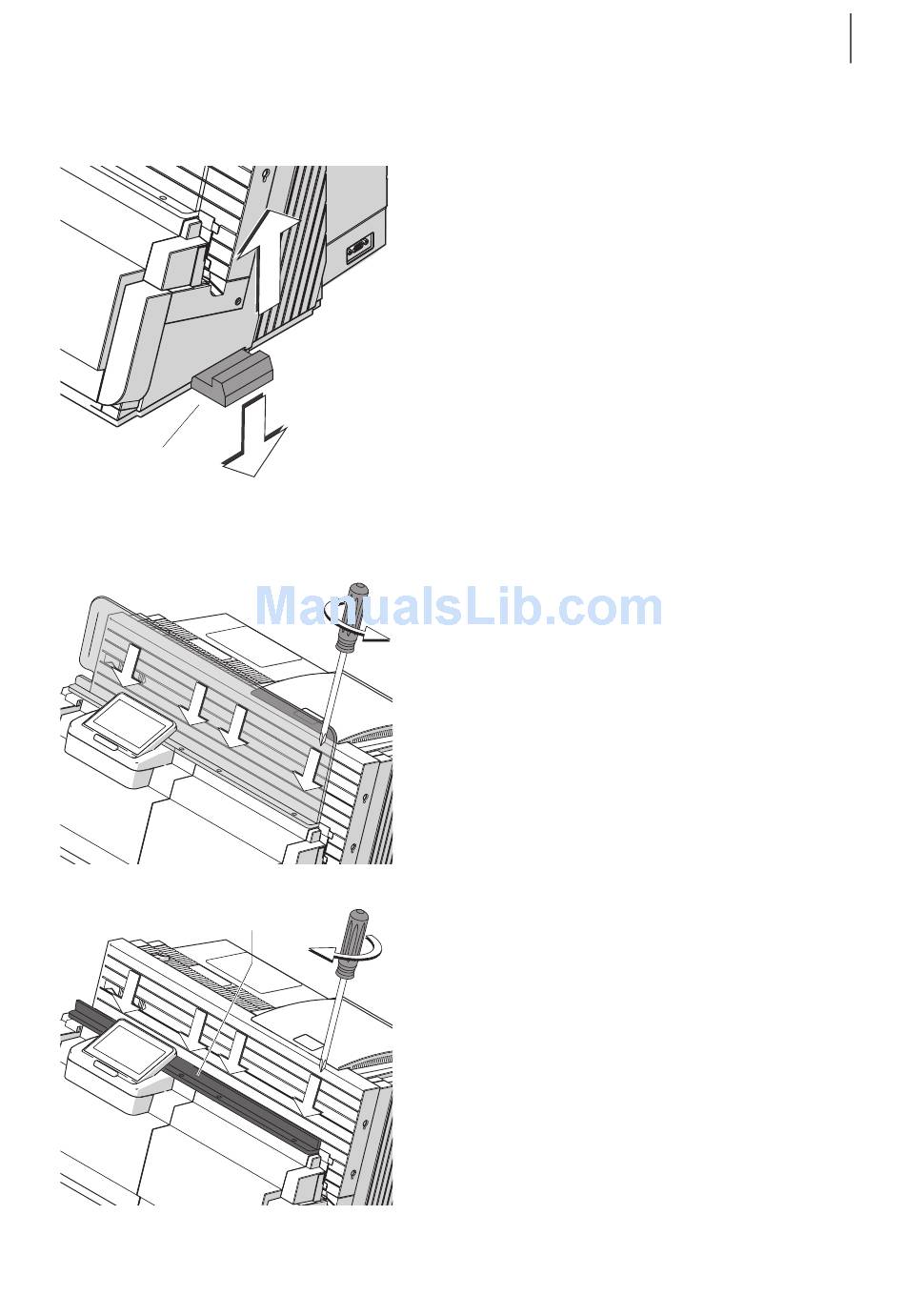 ManualsLib.com