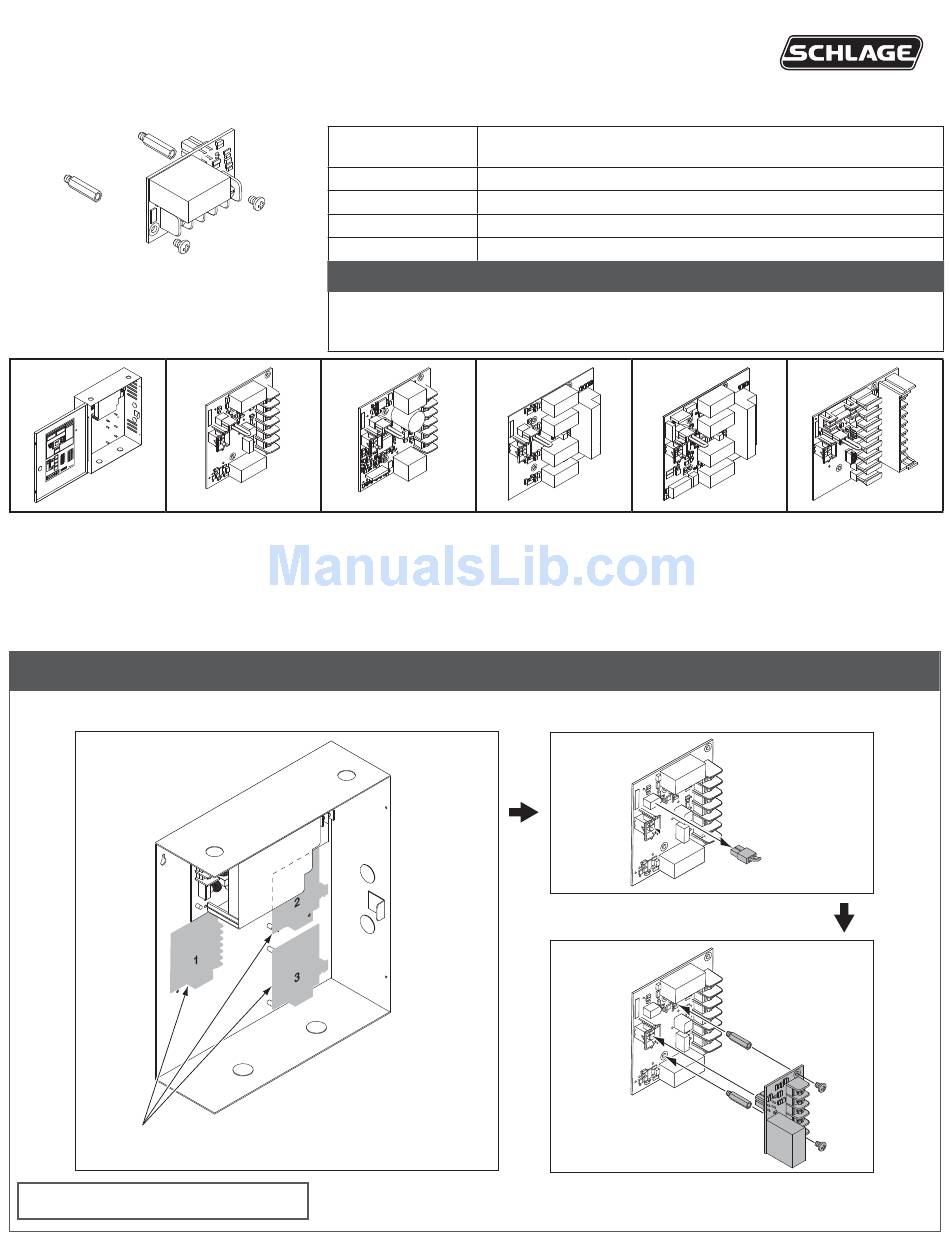 SCHLAGE

ManualsLib.com

1

2

3