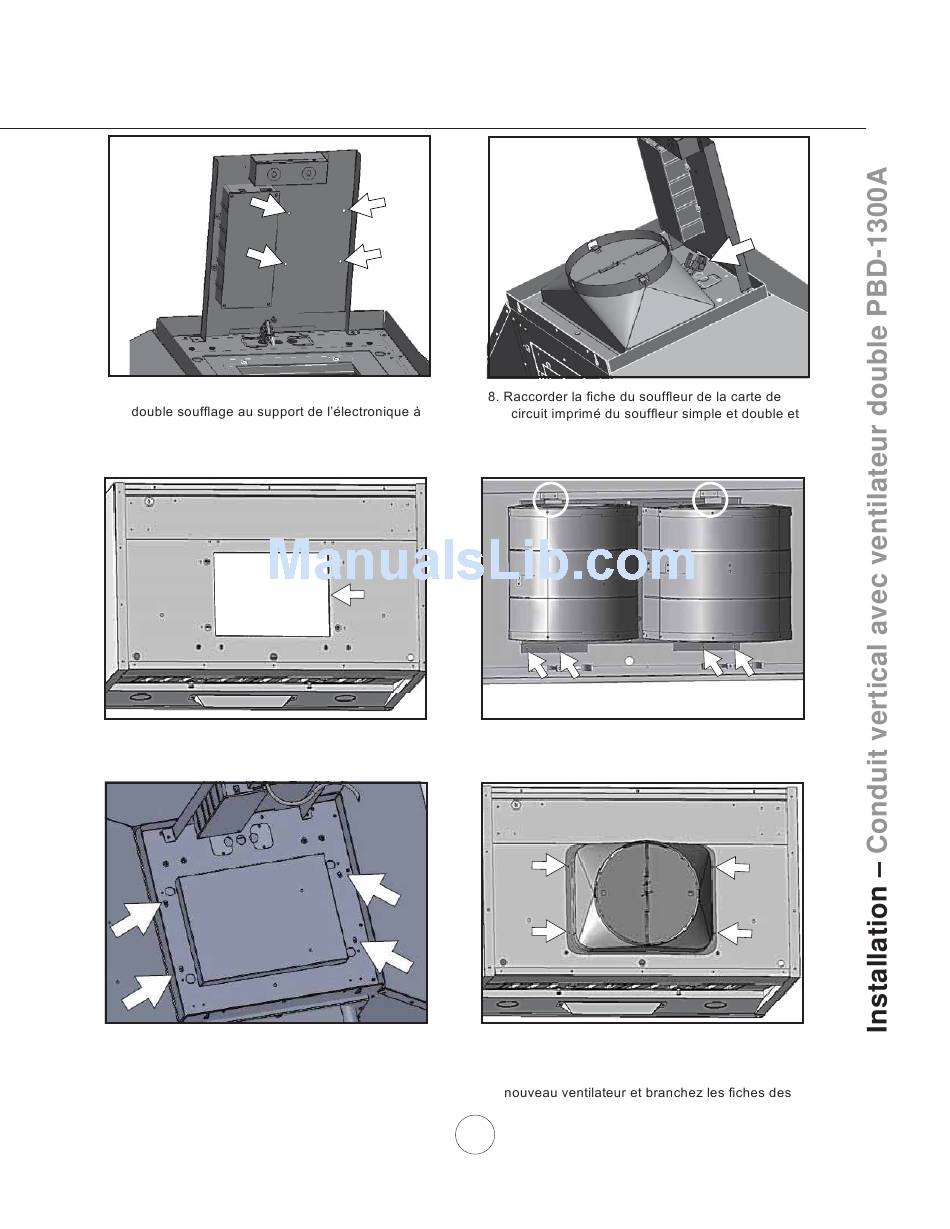 double soufflage au support de l'électronique à

8. Raccorder la fiche du souffleur de la carte de circuit imprimé du souffleur simple et double et

ManualsLib.com

nouveau ventilateur et branchez les fiches des

Installation – Conduit vertical avec ventilateur double PBD-1300A