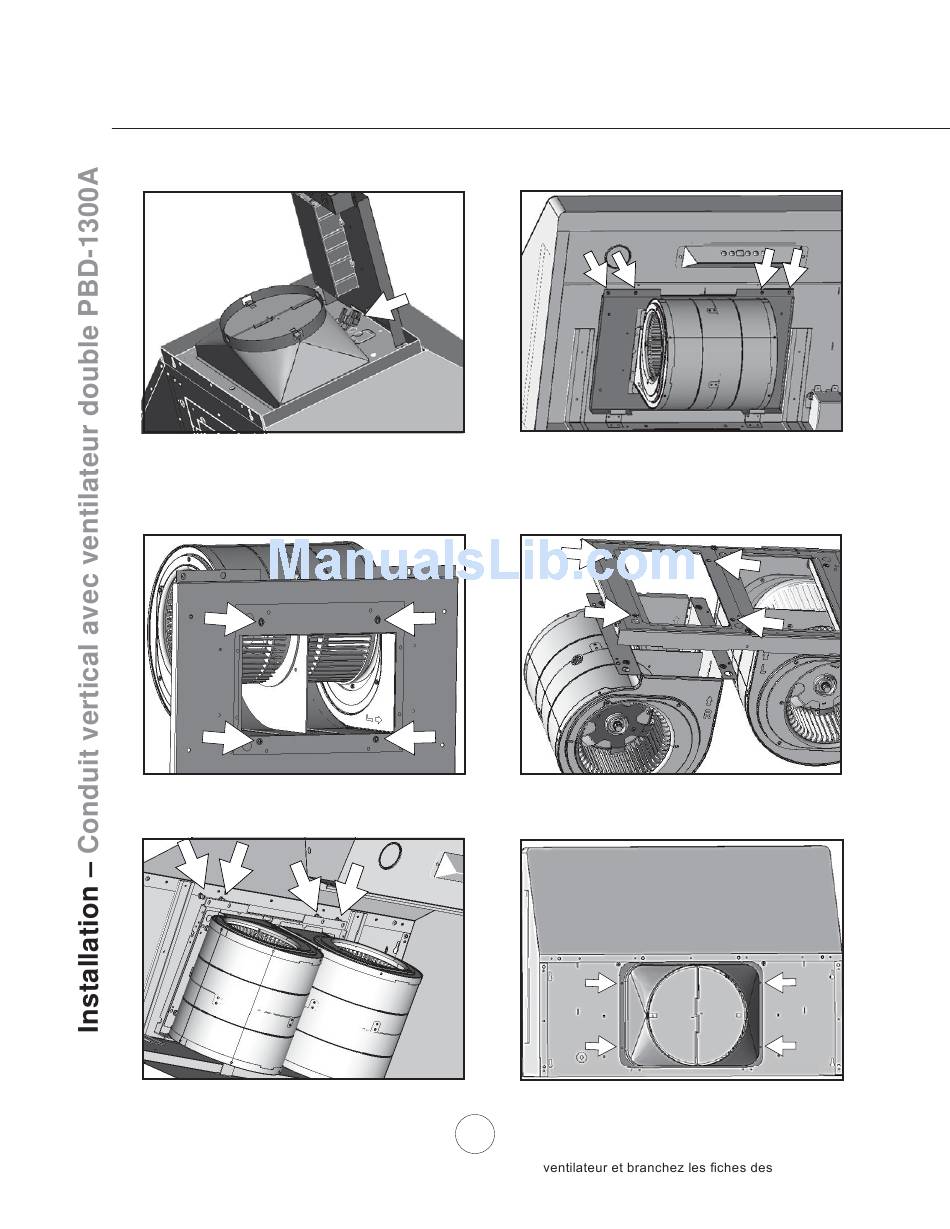 Installation – Conduit vertical avec ventilateur double PBD-1300A

ManualsLib.com

ventilateur et branchez les fiches des