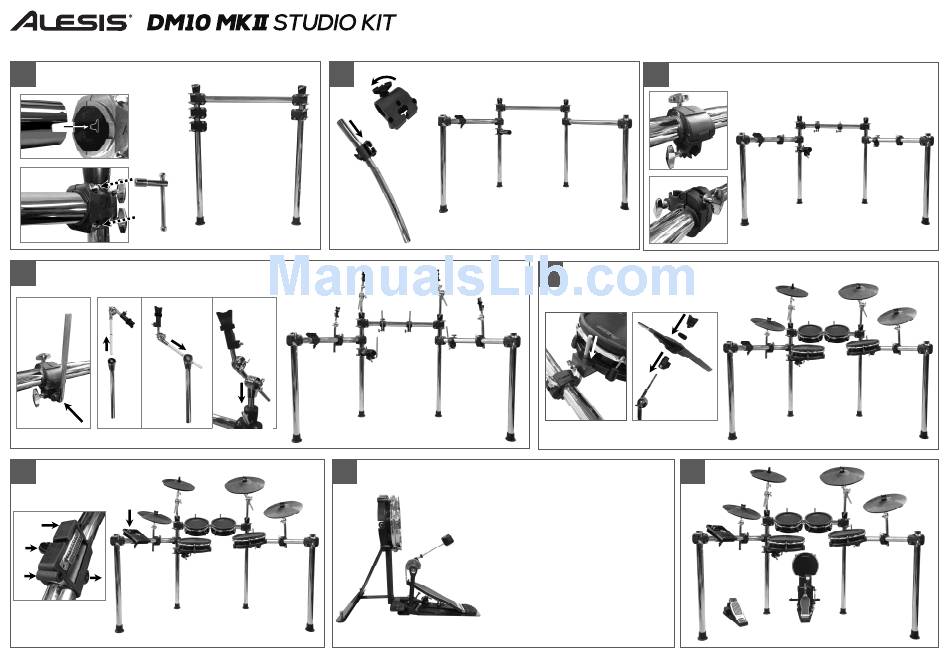 ALESIS DM10 MKII STUDIO KIT

ManualsLib.com