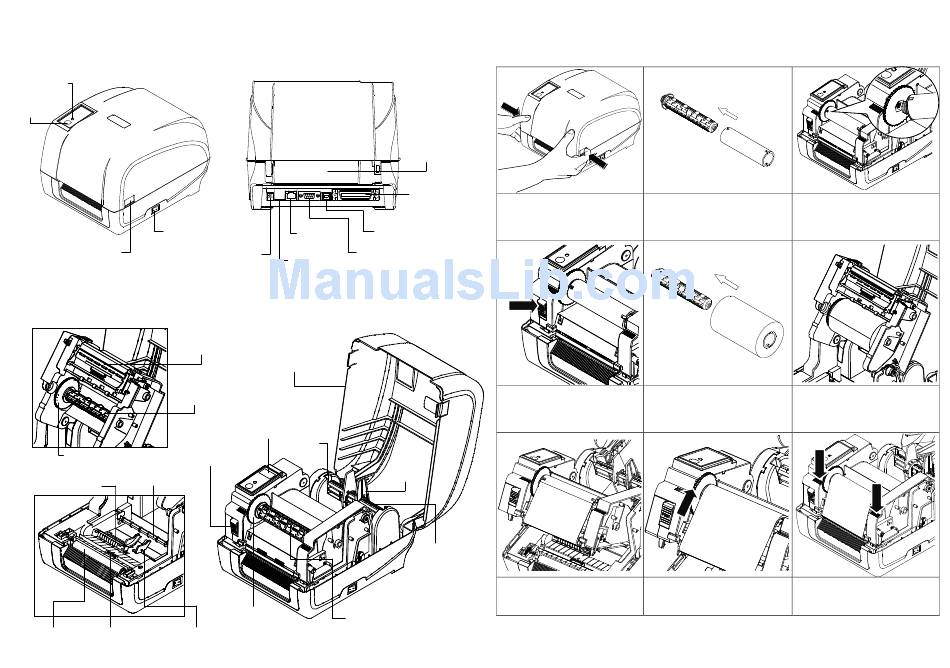 ManualsLib.com