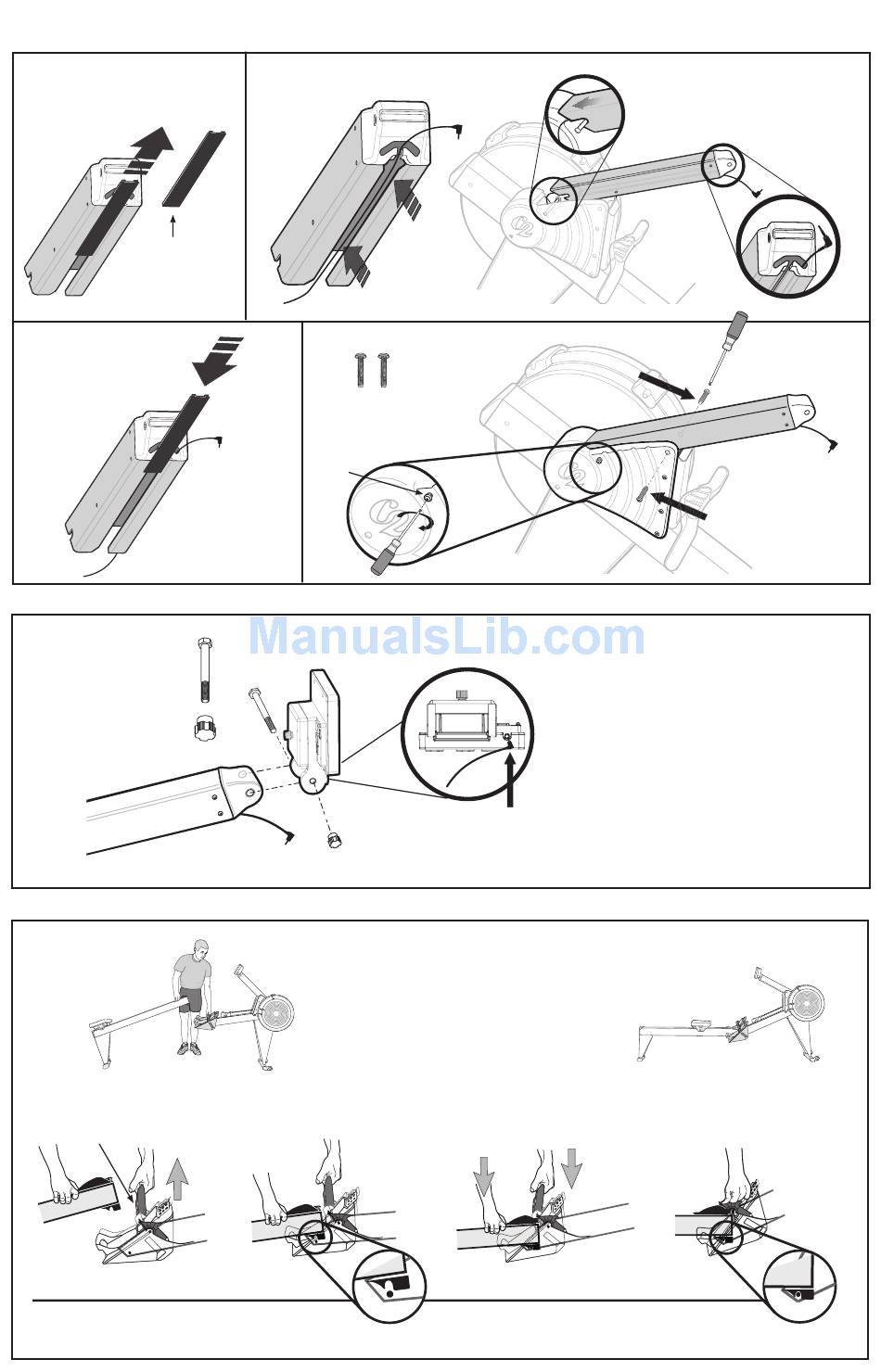 ManualsLib.com