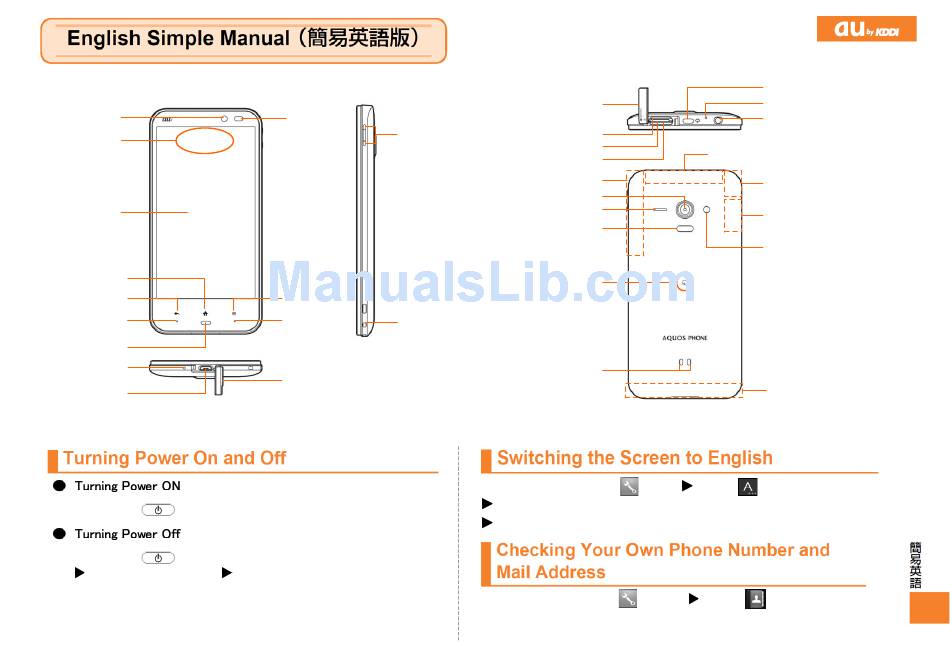 English Simple Manual (簡易英語版)

au by KDDI

ManualsLib.com

AQUOS PHONE

Turning Power On and Off

● Turning Power ON

● Turning Power Off

▶ ▶

Switching the Screen to English

▶

▶

▶

Checking Your Own Phone Number and Mail Address

▶

簡易英語