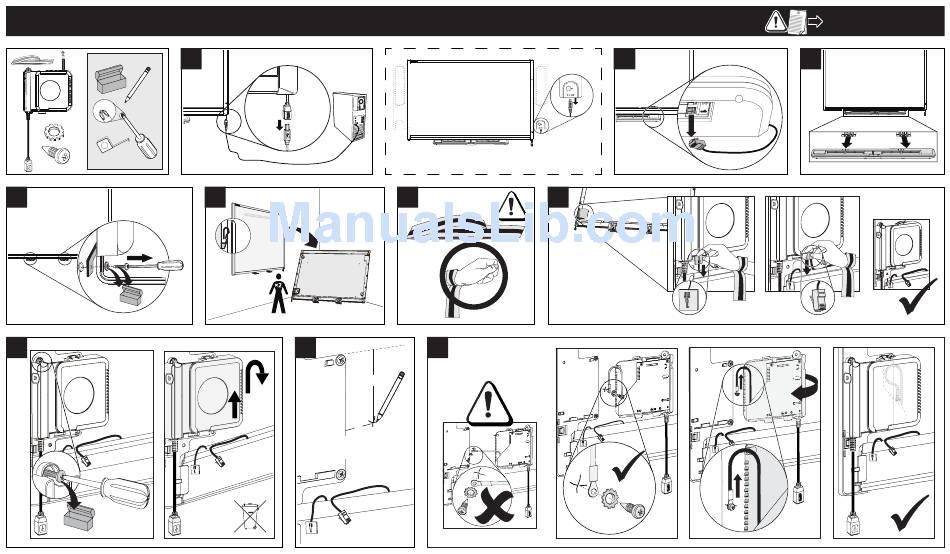 ManualsLib.com