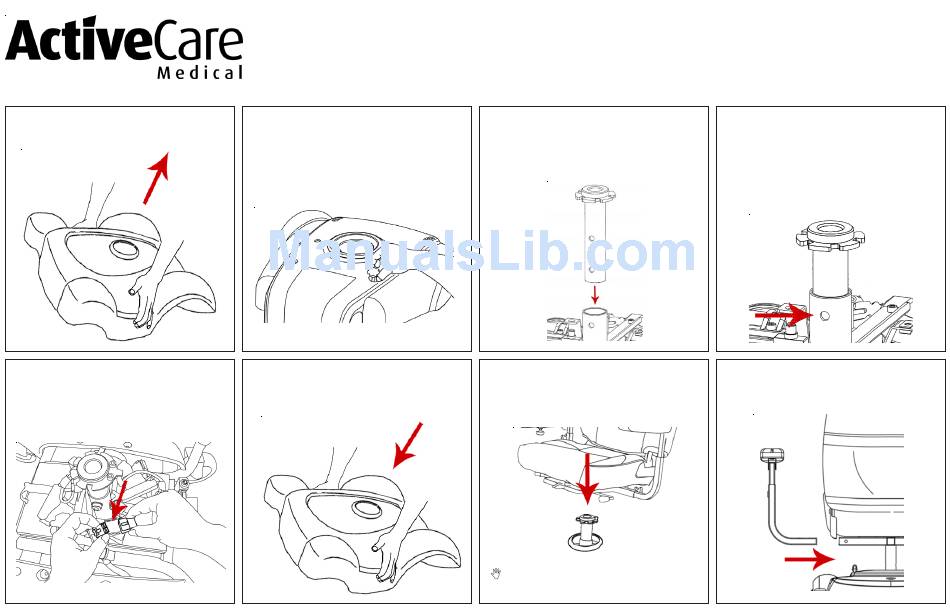 ActiveCare
Medical

ManualsLib.com