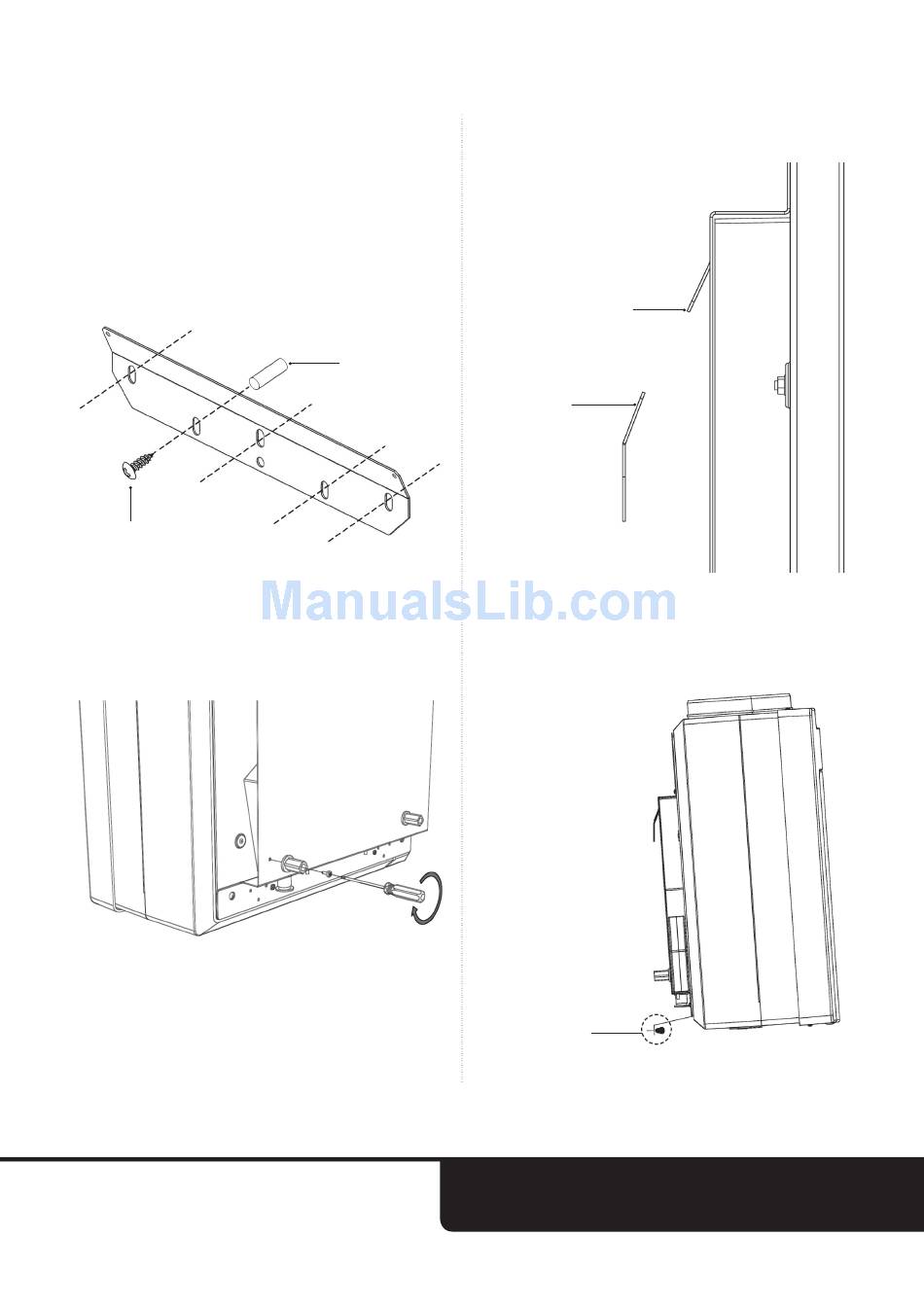 ManualsLib.com