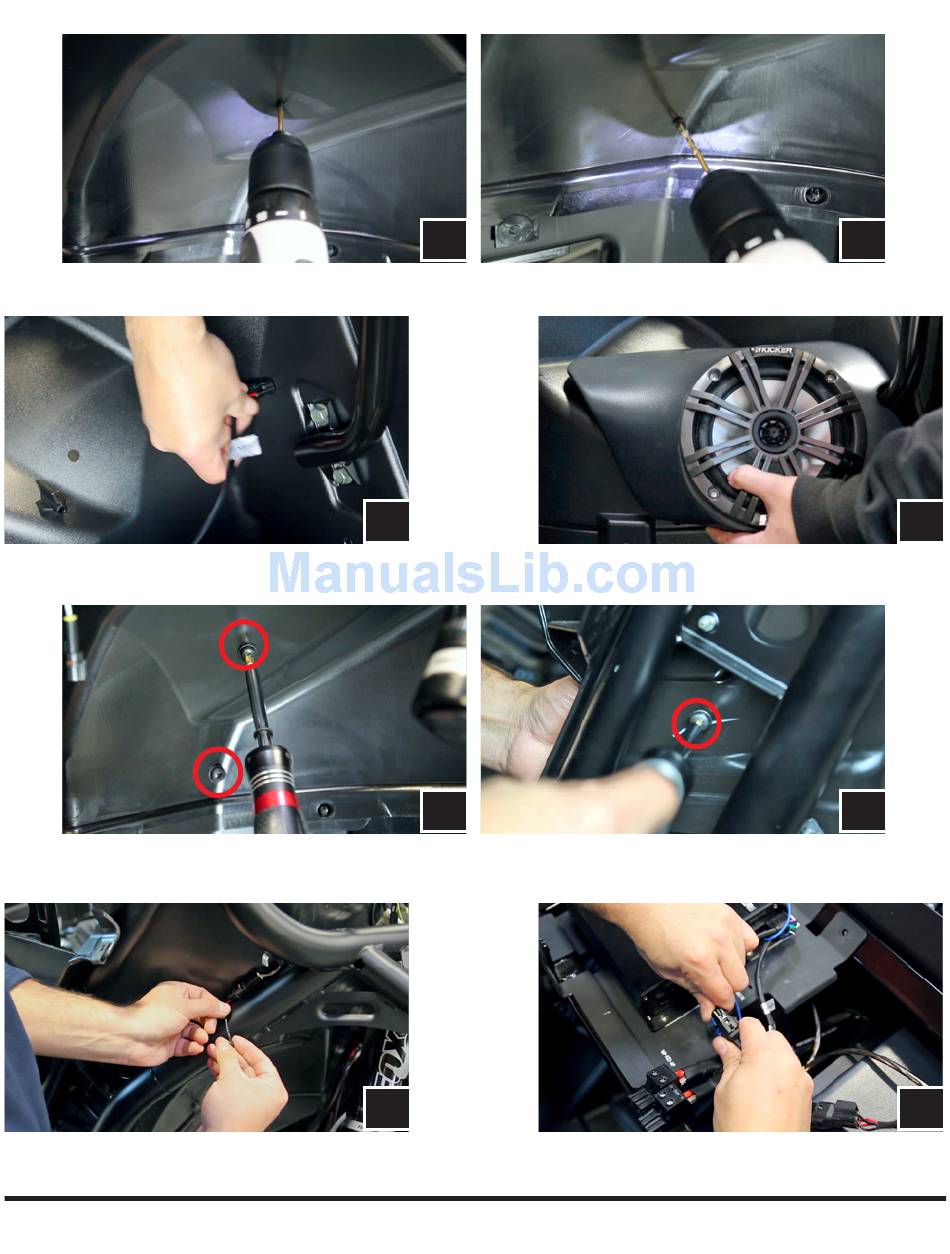 KICKER

ManualsLib.com