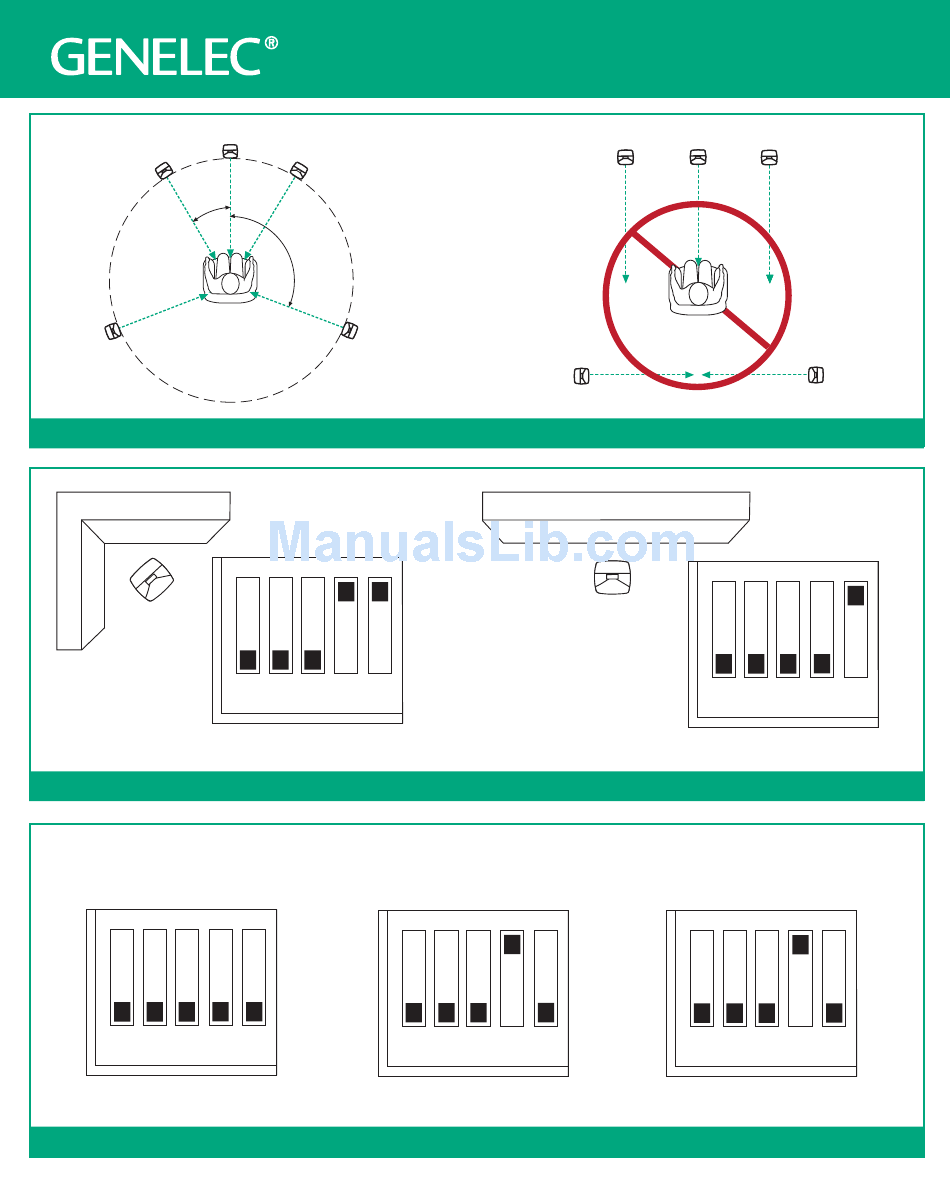 GENELEC®

ManualsLib.com