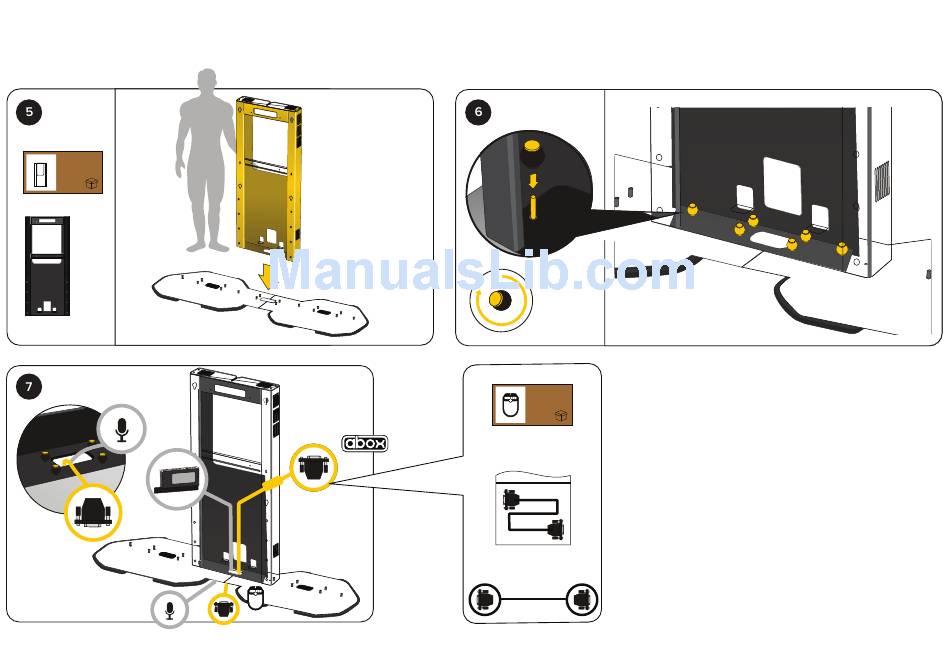 5

6

ManualsLib.com

7

abox