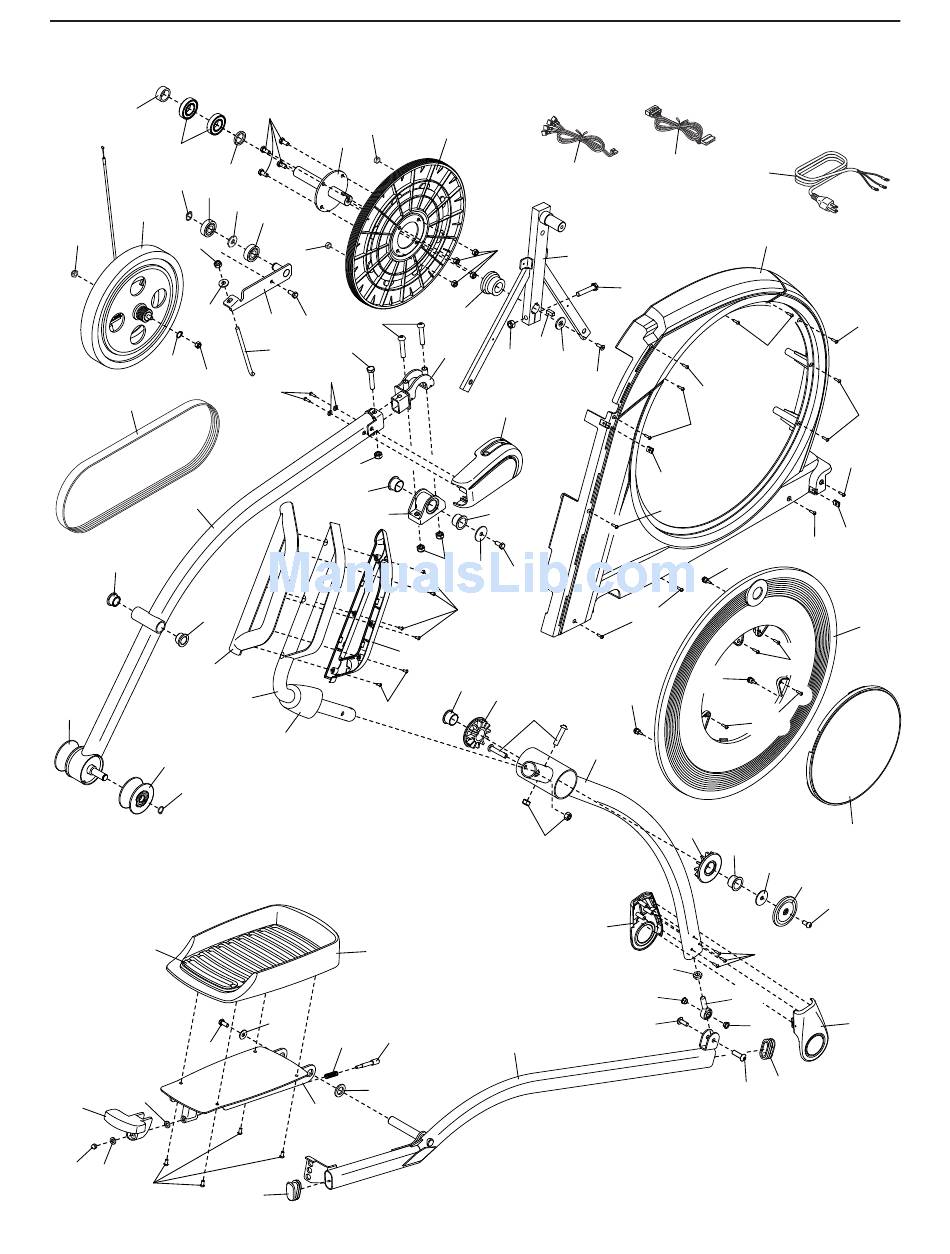 ManualsLib.com