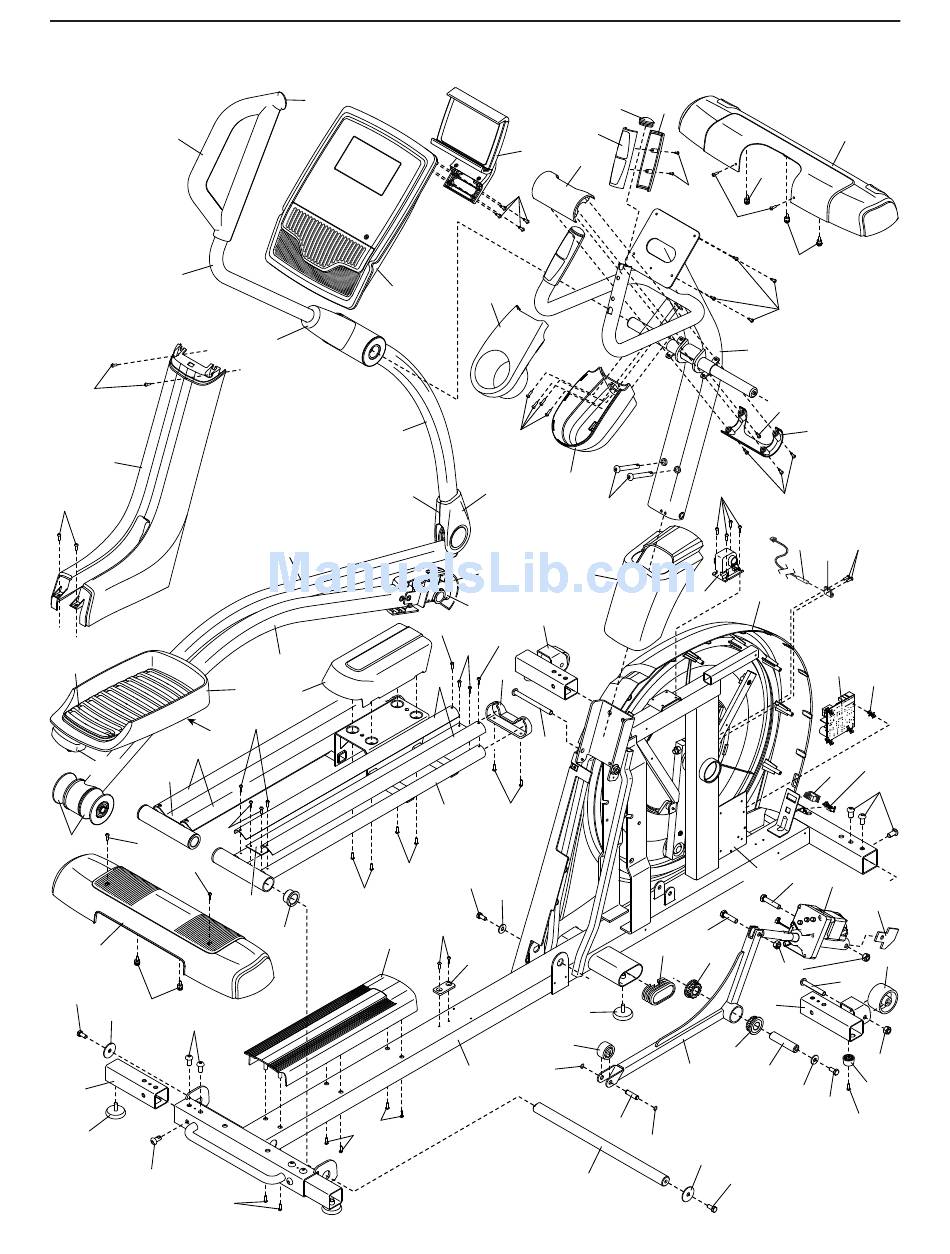 ManualsLib.com