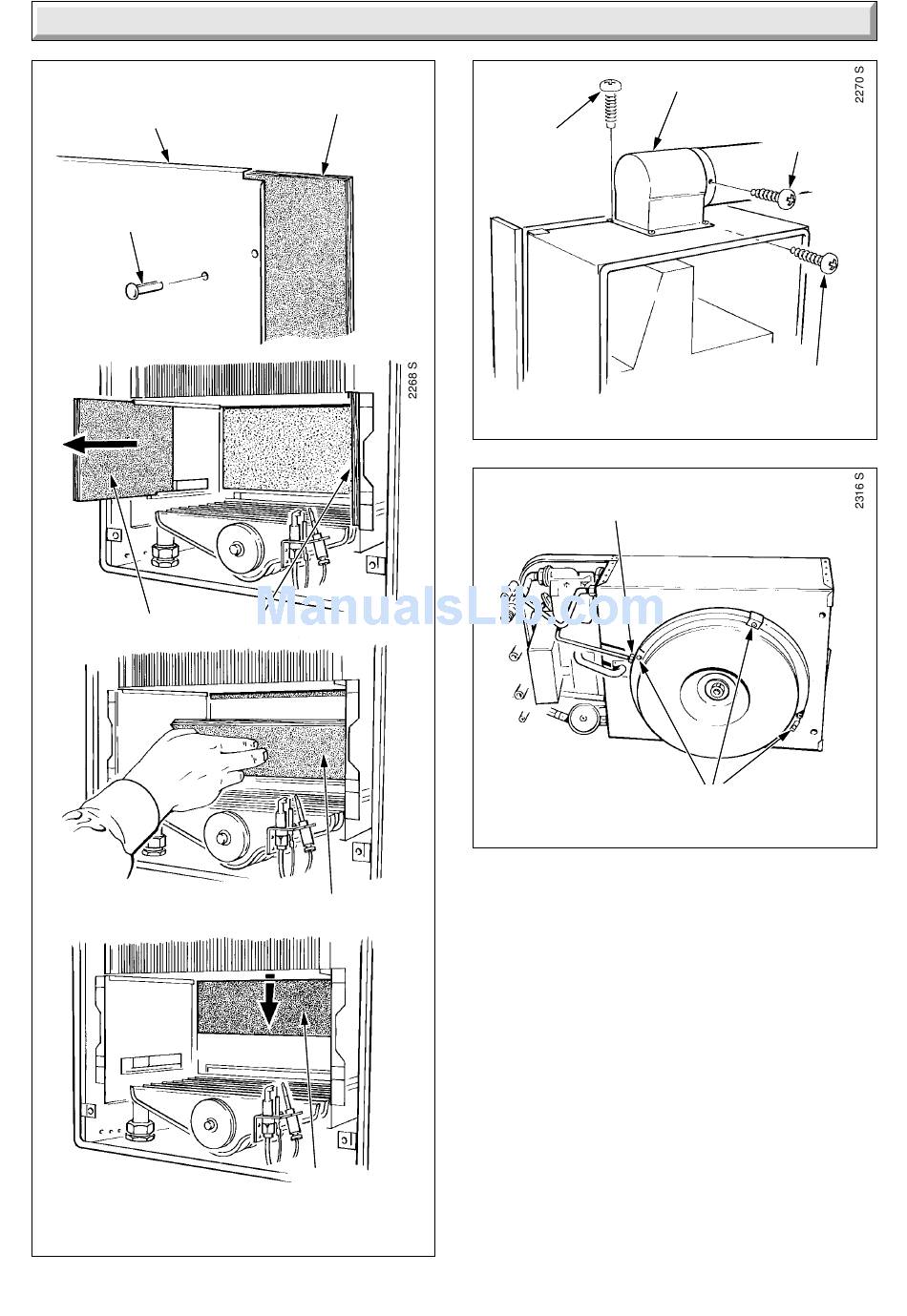 2268 S

2270 S

2316 S

ManualsLib.com