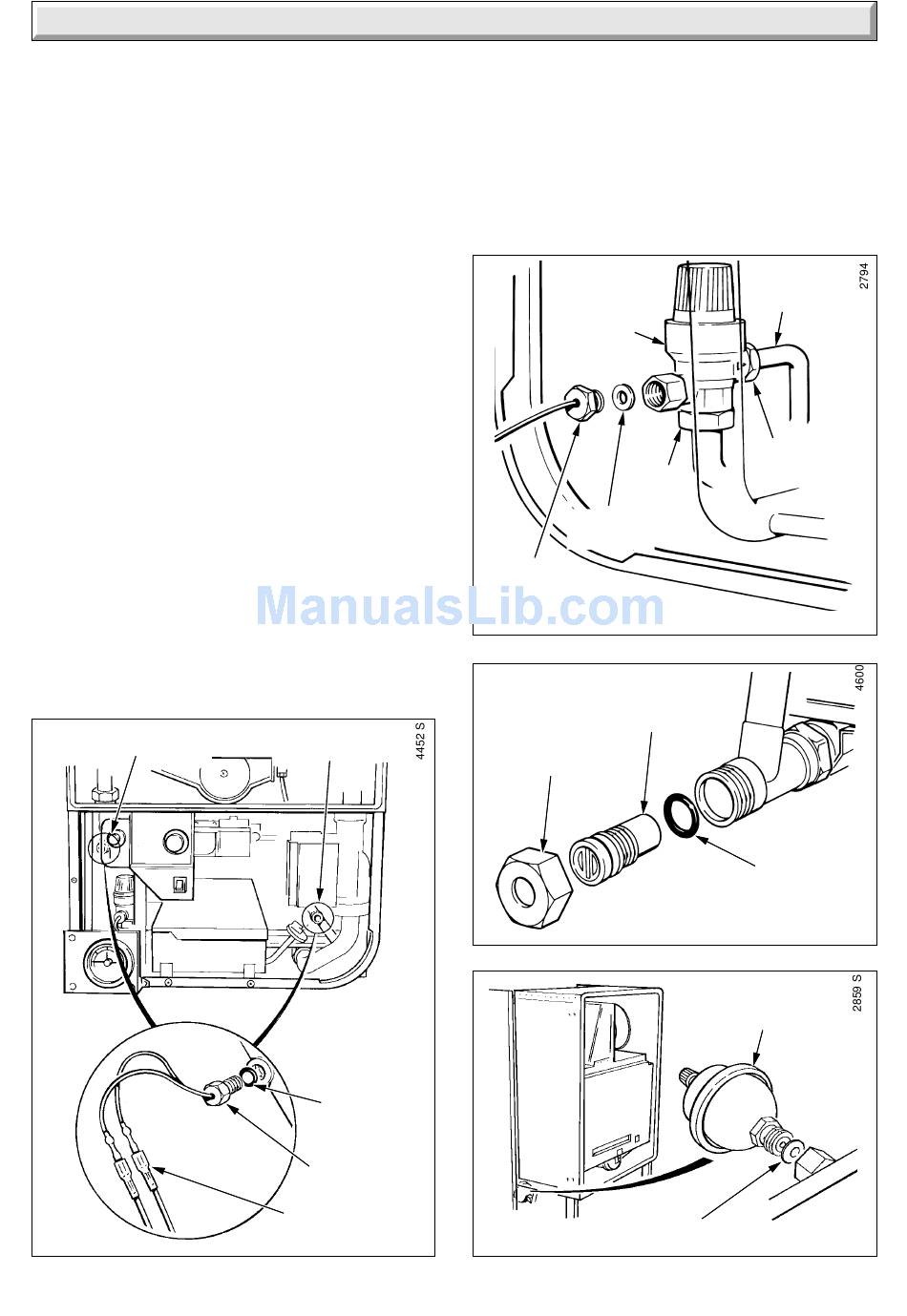 2794

ManualsLib.com

4600

4452 S

2859 S