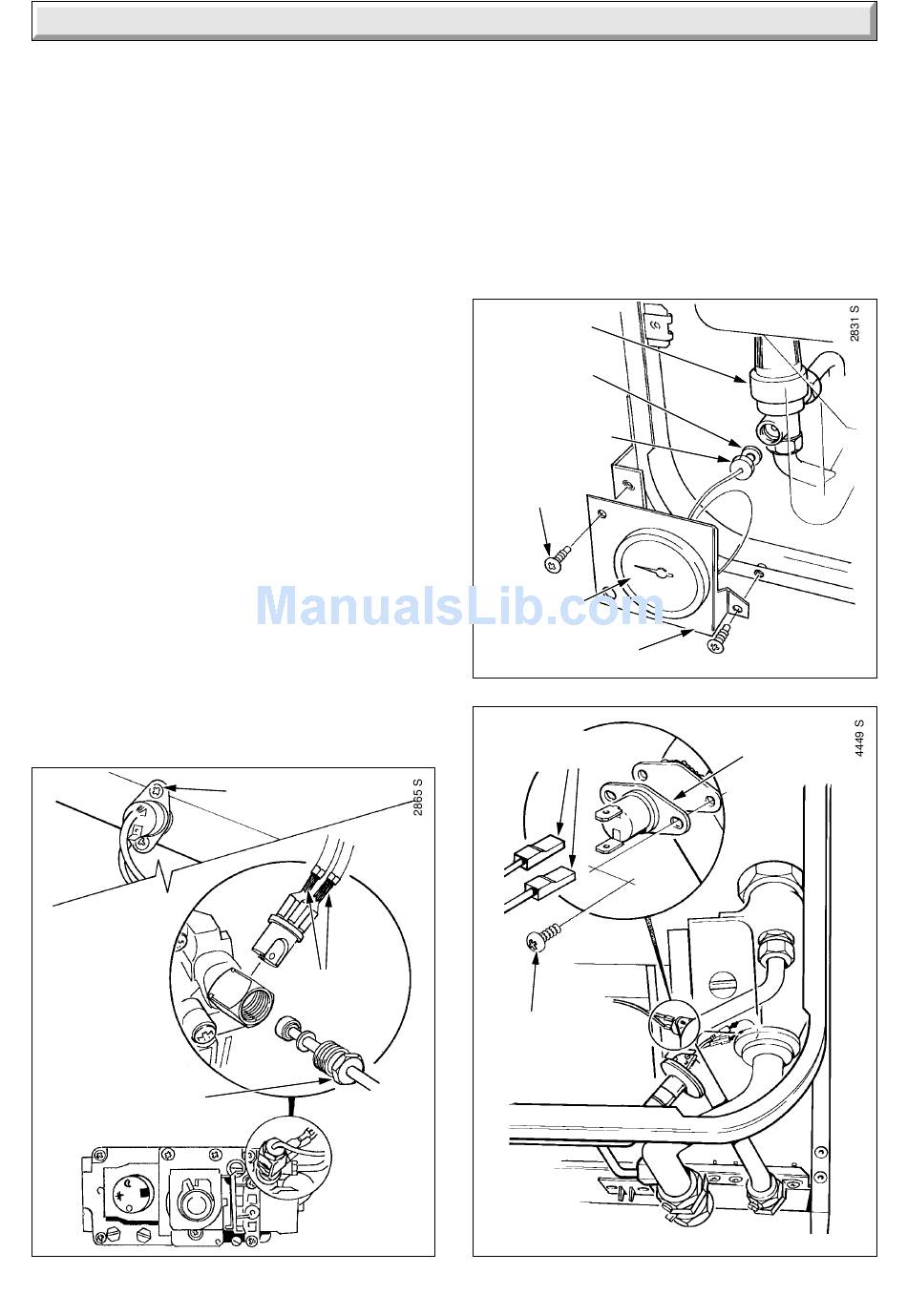 2831 S

ManualsLib.com

4449 S

2865 S