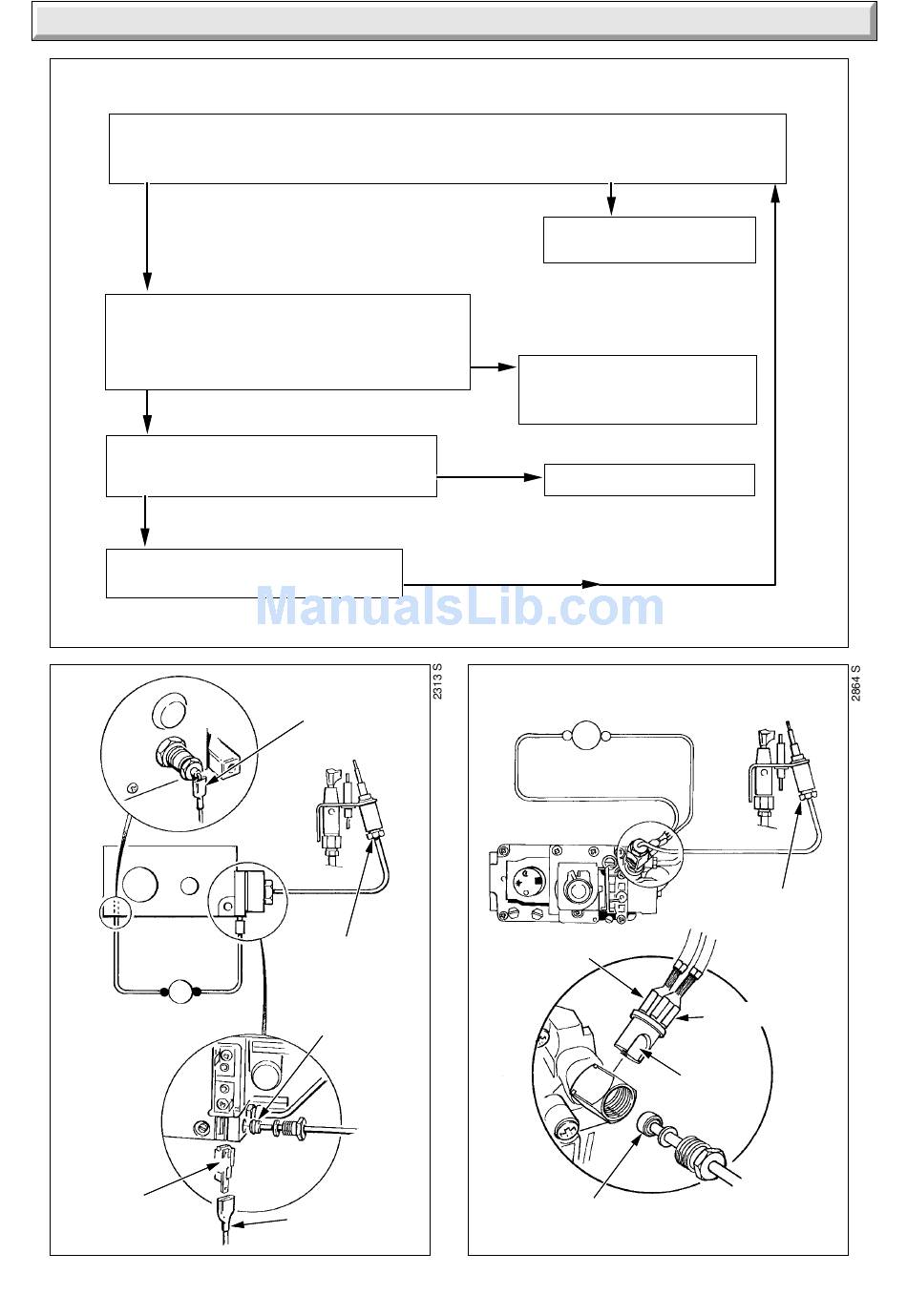 ManualsLib.com

2313 S

2864 S