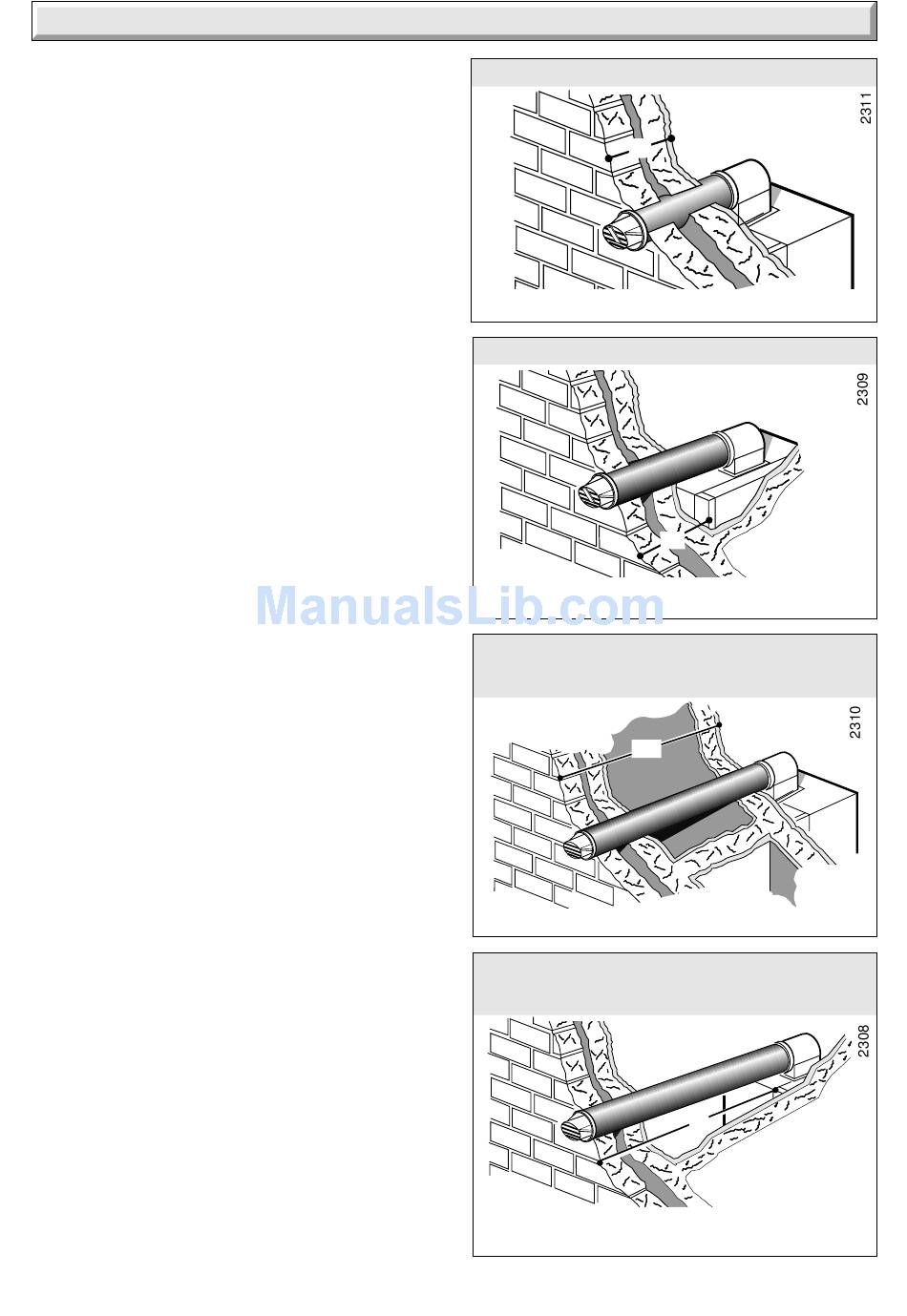 2311

2309

ManualsLib.com

2310

2308