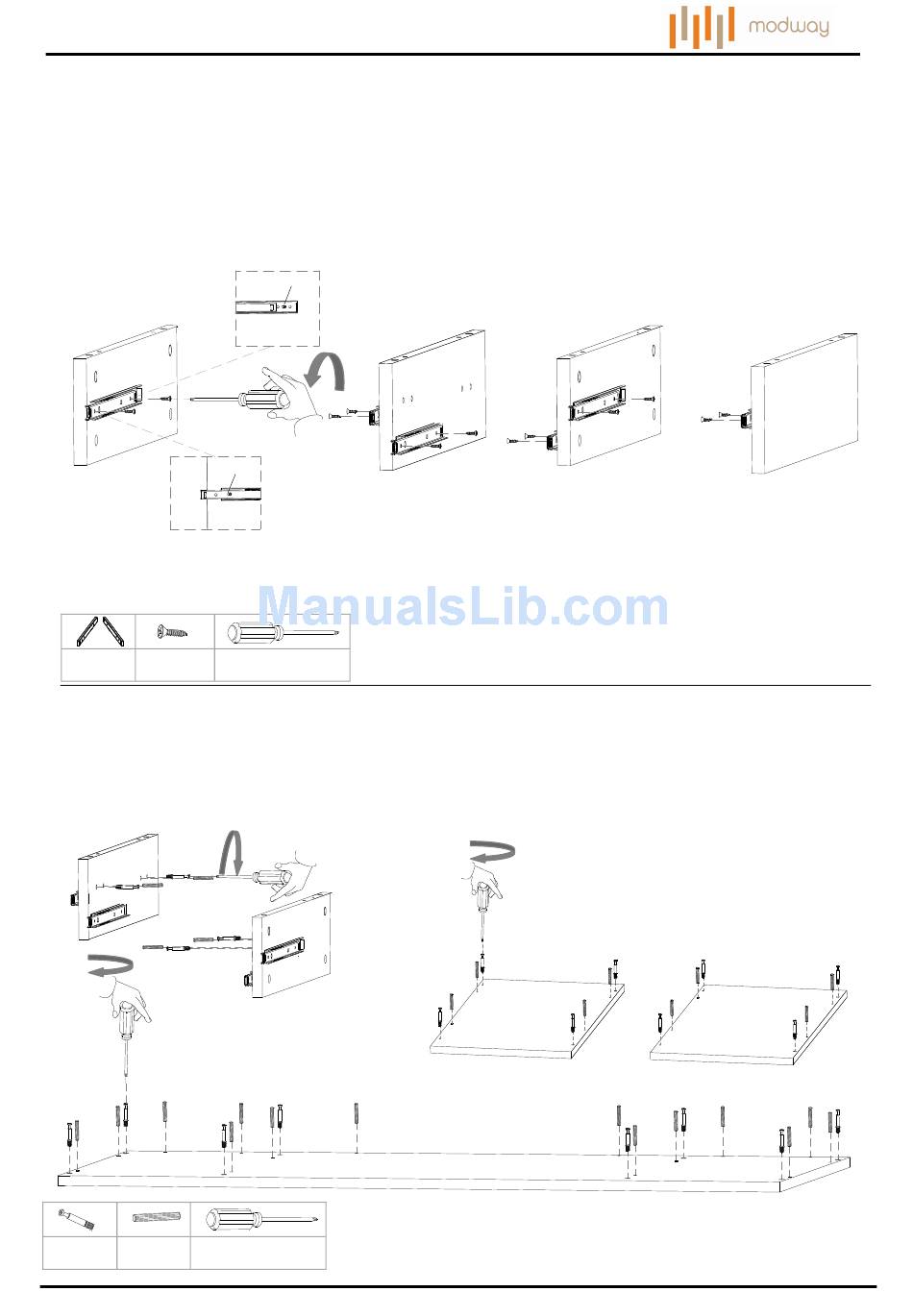 modway

ManualsLib.com