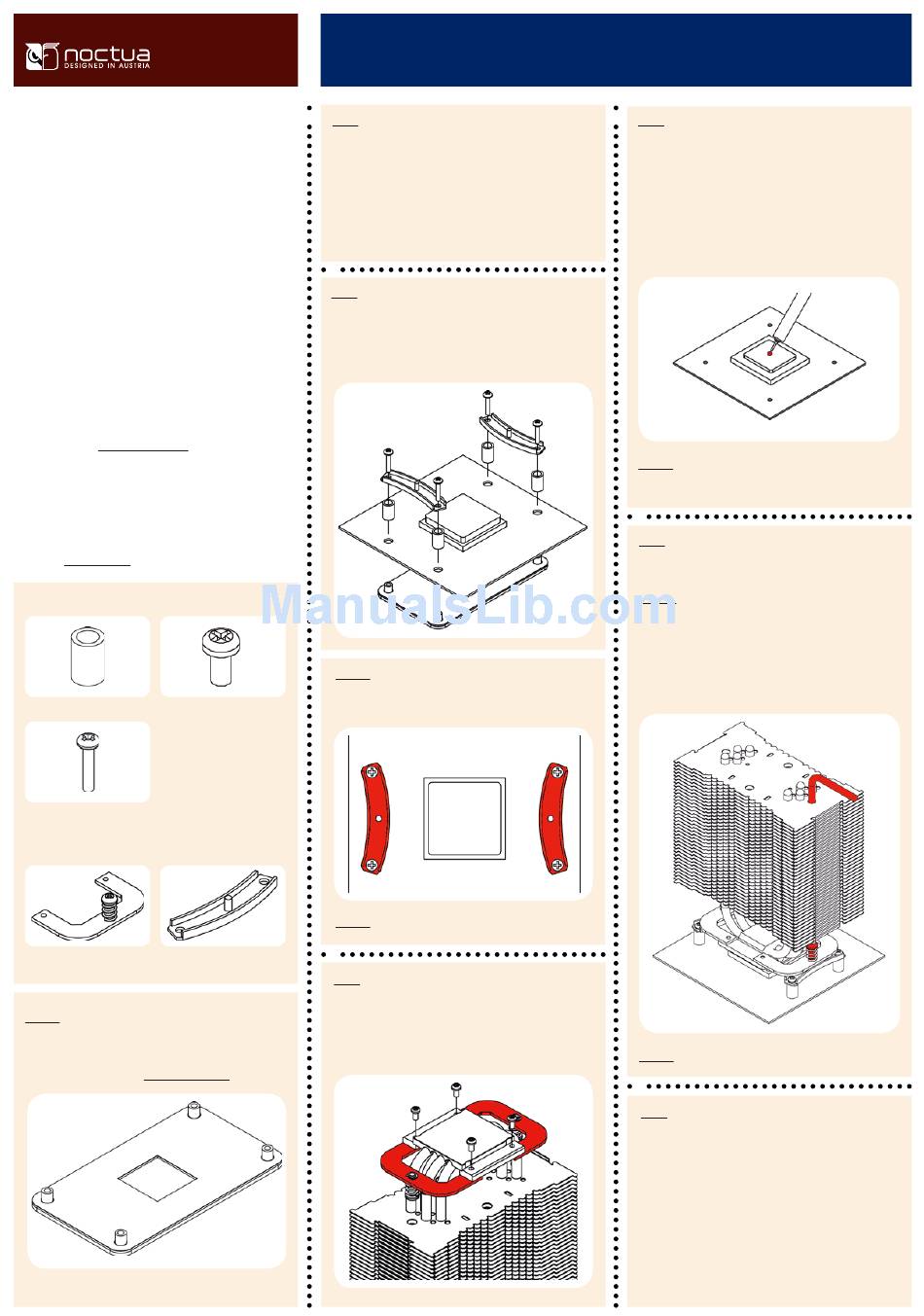 noctua
DESIGNED IN AUSTRIA

ManualsLib.com