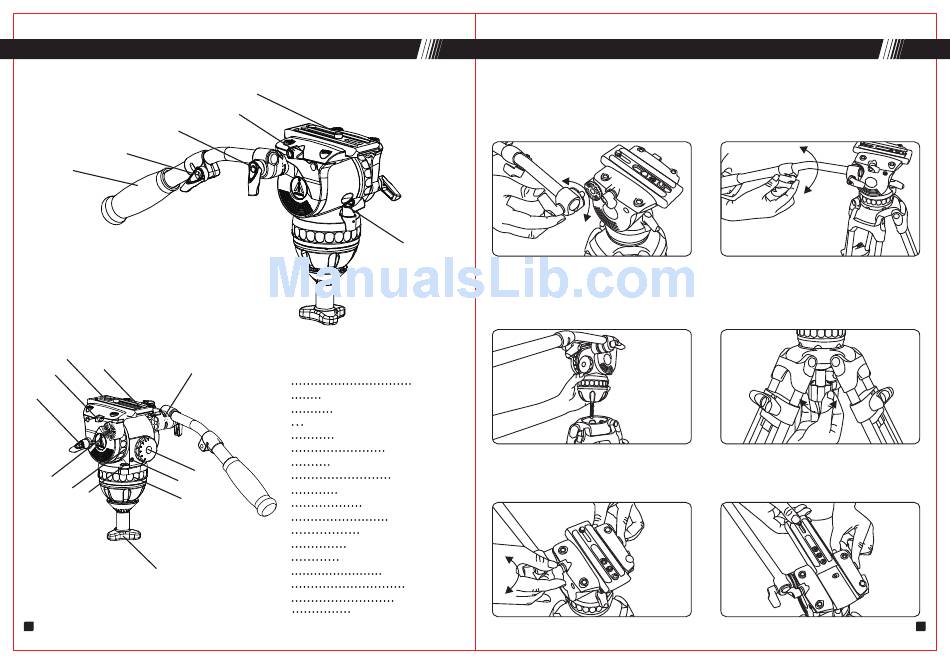 ManualsLib.com