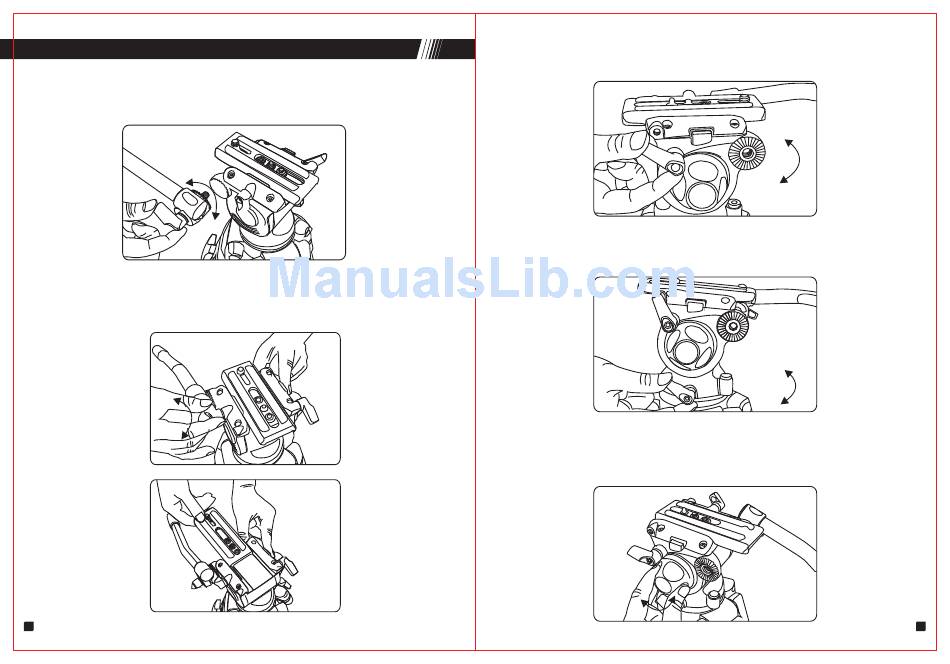 ManualsLib.com