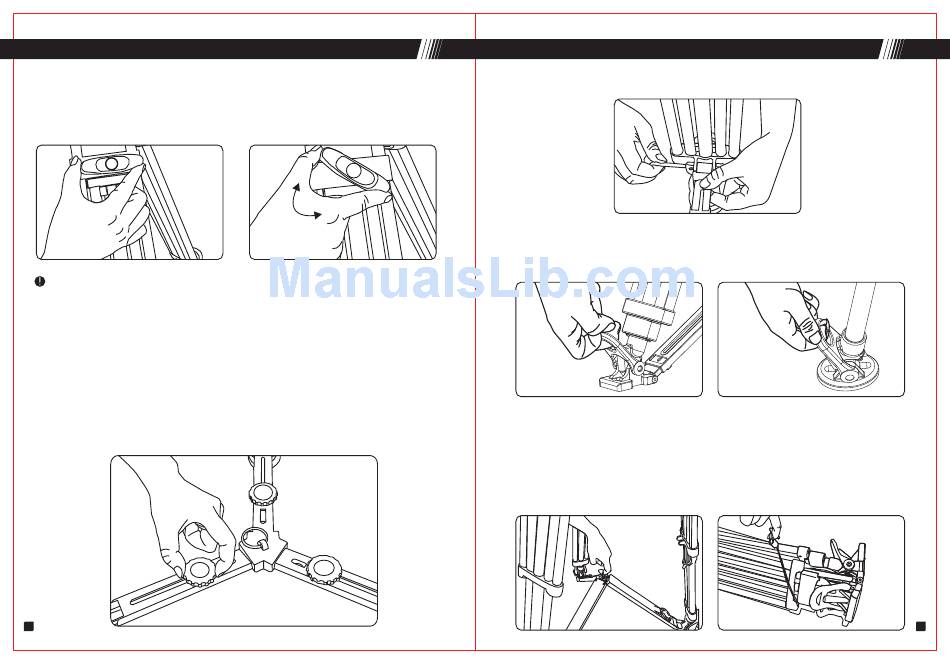 ManualsLib.com